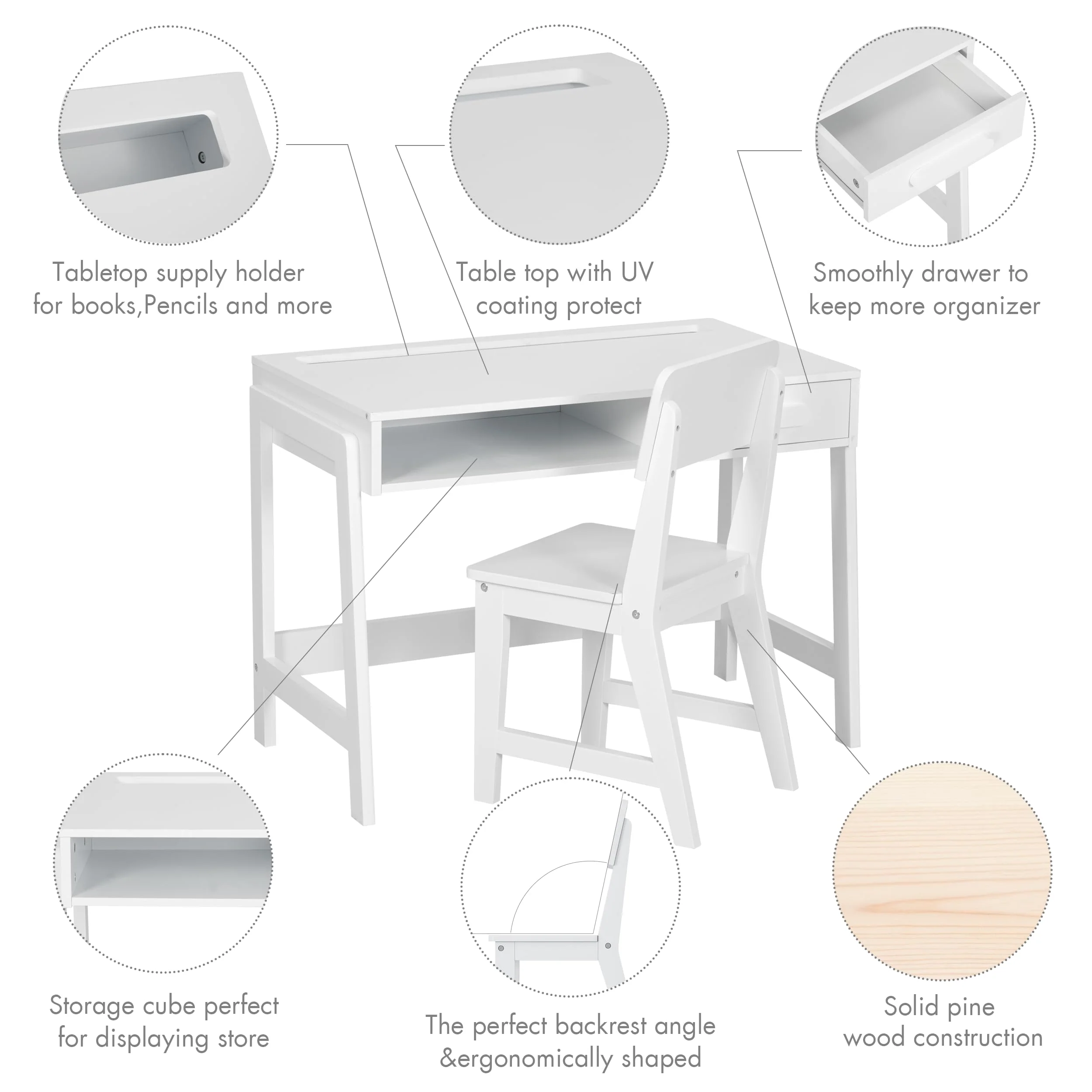 Tabletop supply holder for books,Pencils and more

Table top with UV coating protect

Smoothly drawer to keep more organizer

Storage cube perfect for displaying store

The perfect backrest angle &ergonomically shaped

Solid pine wood construction