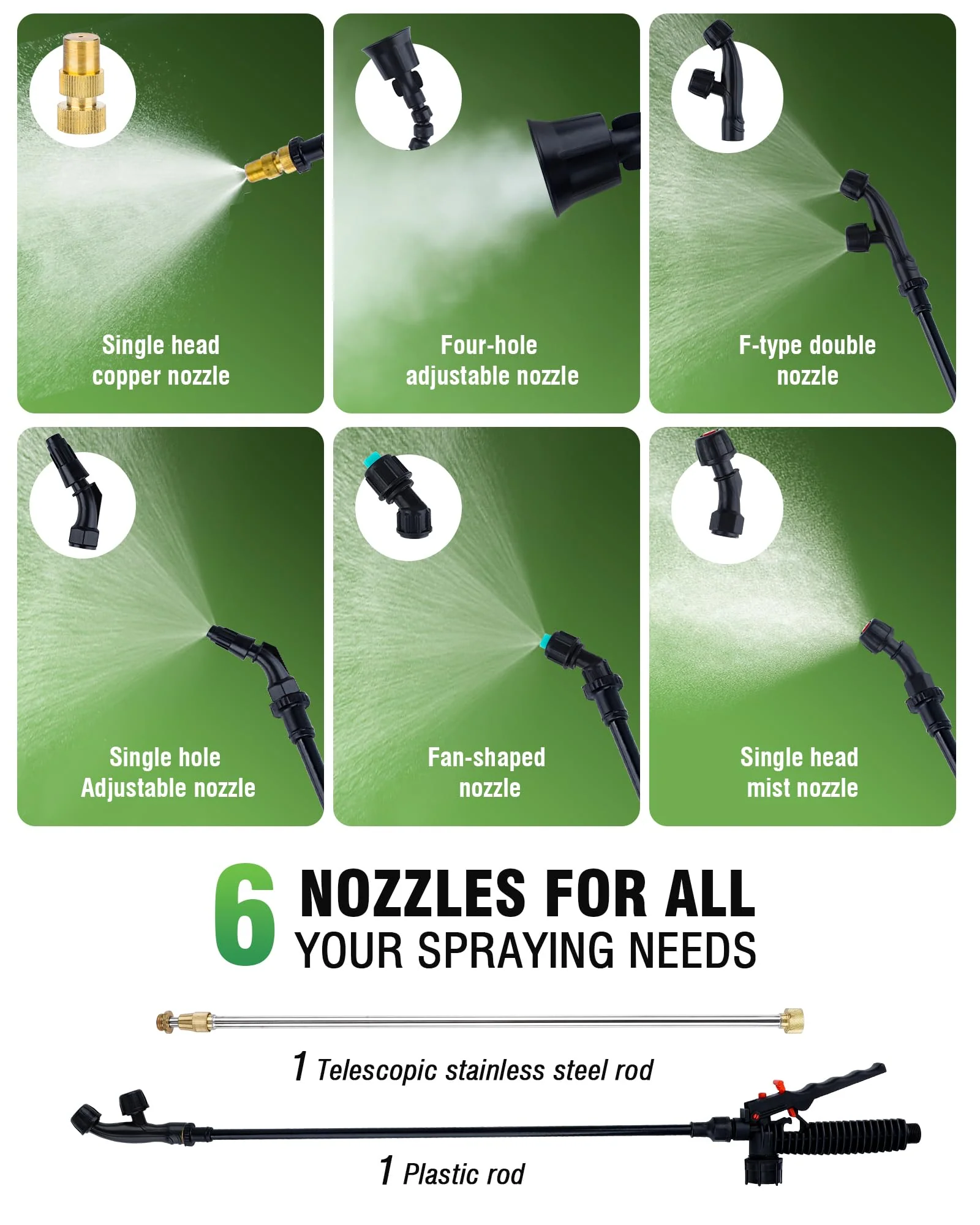 Single head copper nozzle

Four-hole adjustable nozzle

F-type double nozzle

Single hole Adjustable nozzle

Fan-shaped nozzle

Single head mist nozzle

6 NOZZLES FOR ALL YOUR SPRAYING NEEDS

1 Telescopic stainless steel rod

1 Plastic rod