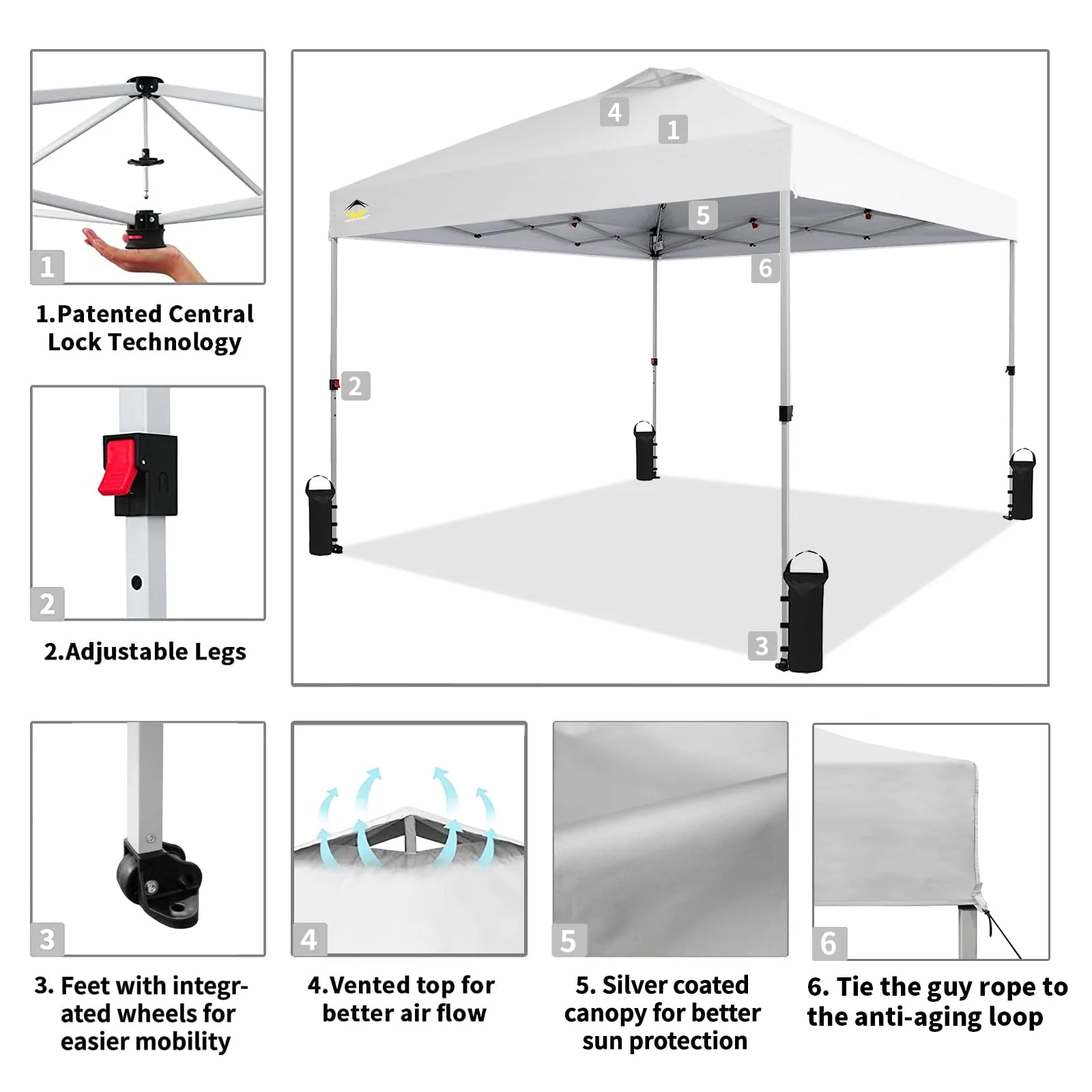 1

1.Patented Central Lock Technology

2

2.Adjustable Legs

4

1

5

6

2

3

3

3. Feet with integrated wheels for easier mobility

4

4.Vented top for better air flow

5

5. Silver coated canopy for better sun protection

6

6. Tie the guy rope to the anti-aging loop