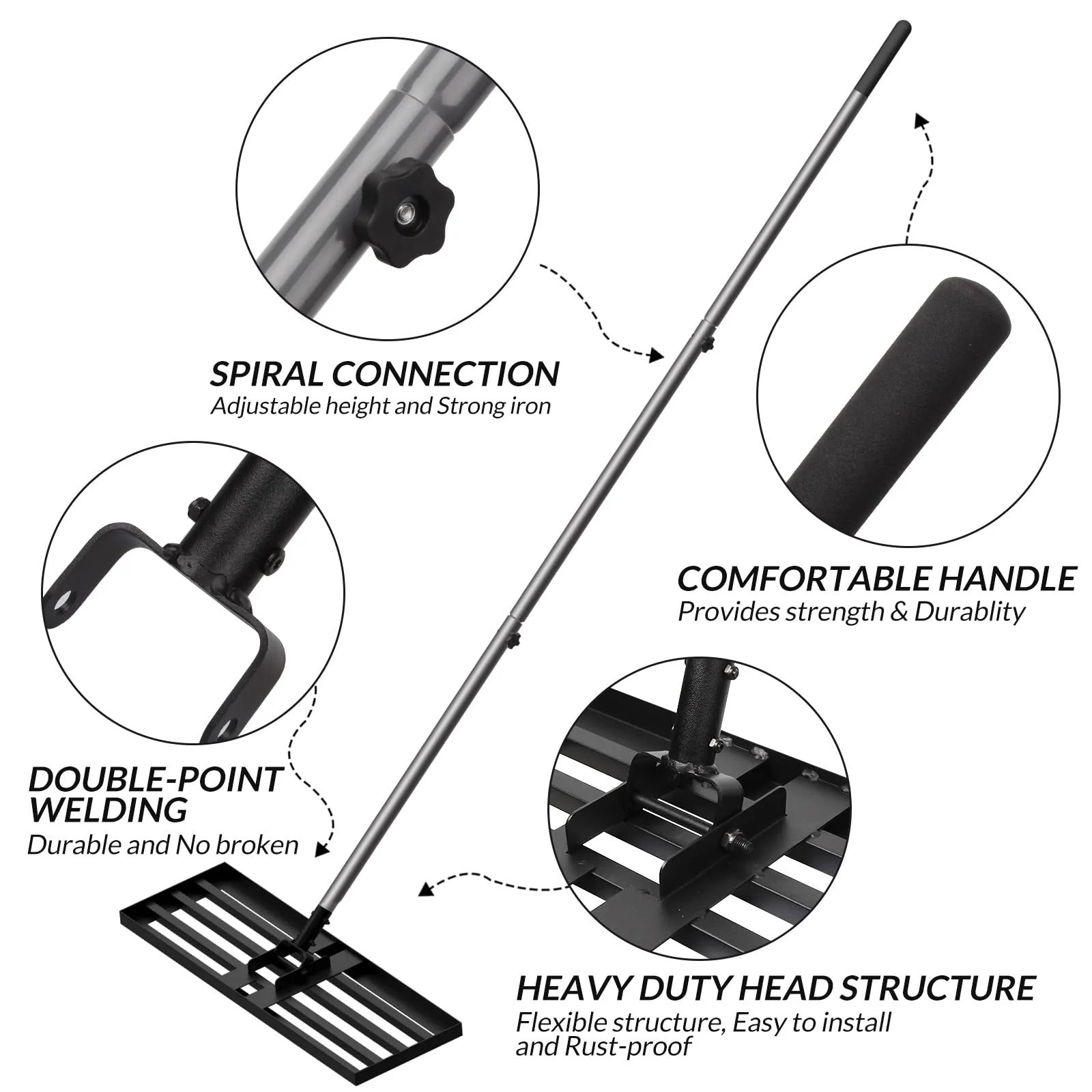 SPIRAL CONNECTION
Adjustable height and Strong iron

COMFORTABLE HANDLE
Provides strength & Durablity

DOUBLE-POINT WELDING
Durable and No broken

HEAVY DUTY HEAD STRUCTURE
Flexible structure, Easy to install and Rust-proof