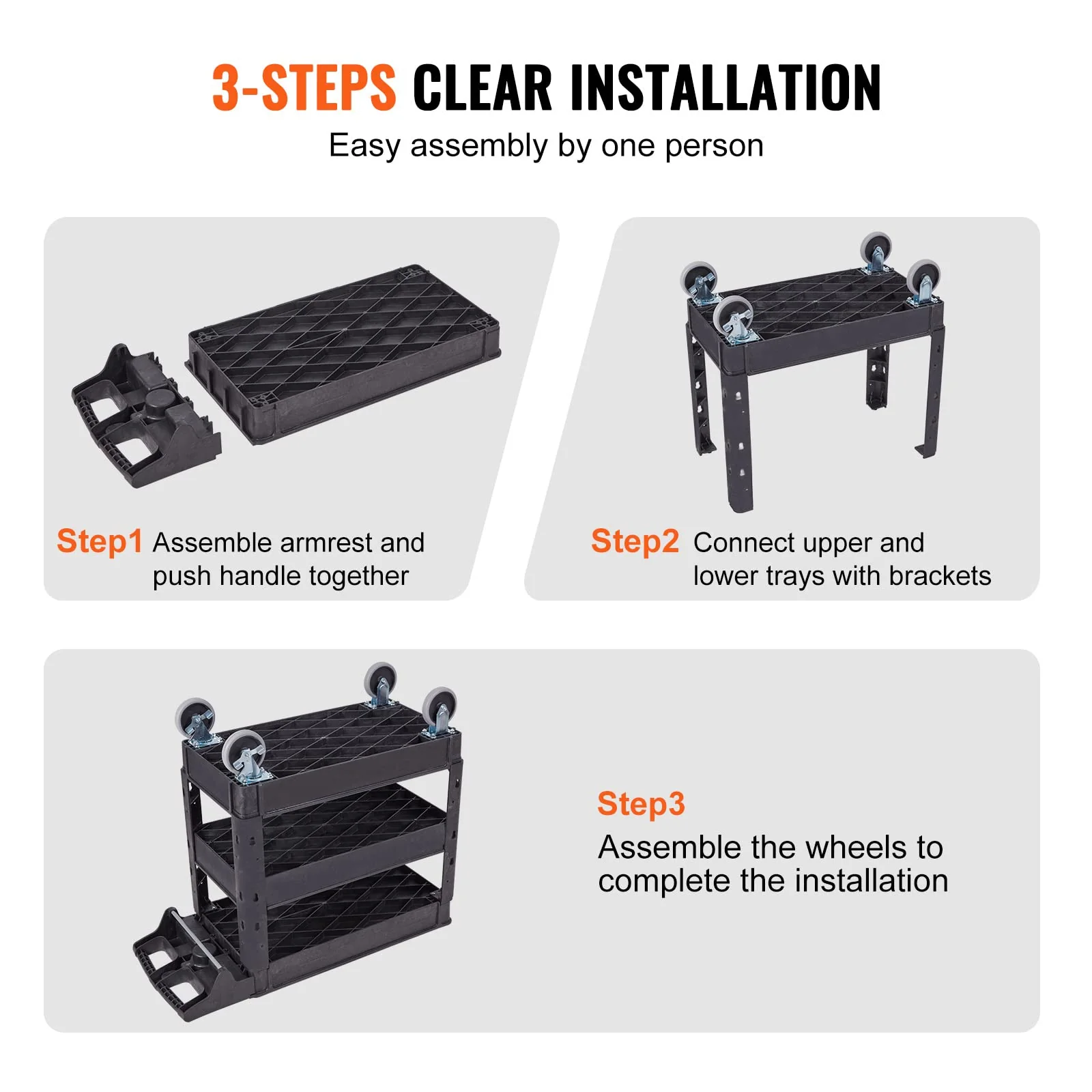 3-STEPS CLEAR INSTALLATION
Easy assembly by one person

Step1 Assemble armrest and push handle together

Step2 Connect upper and lower trays with brackets

Step3
Assemble the wheels to complete the installation