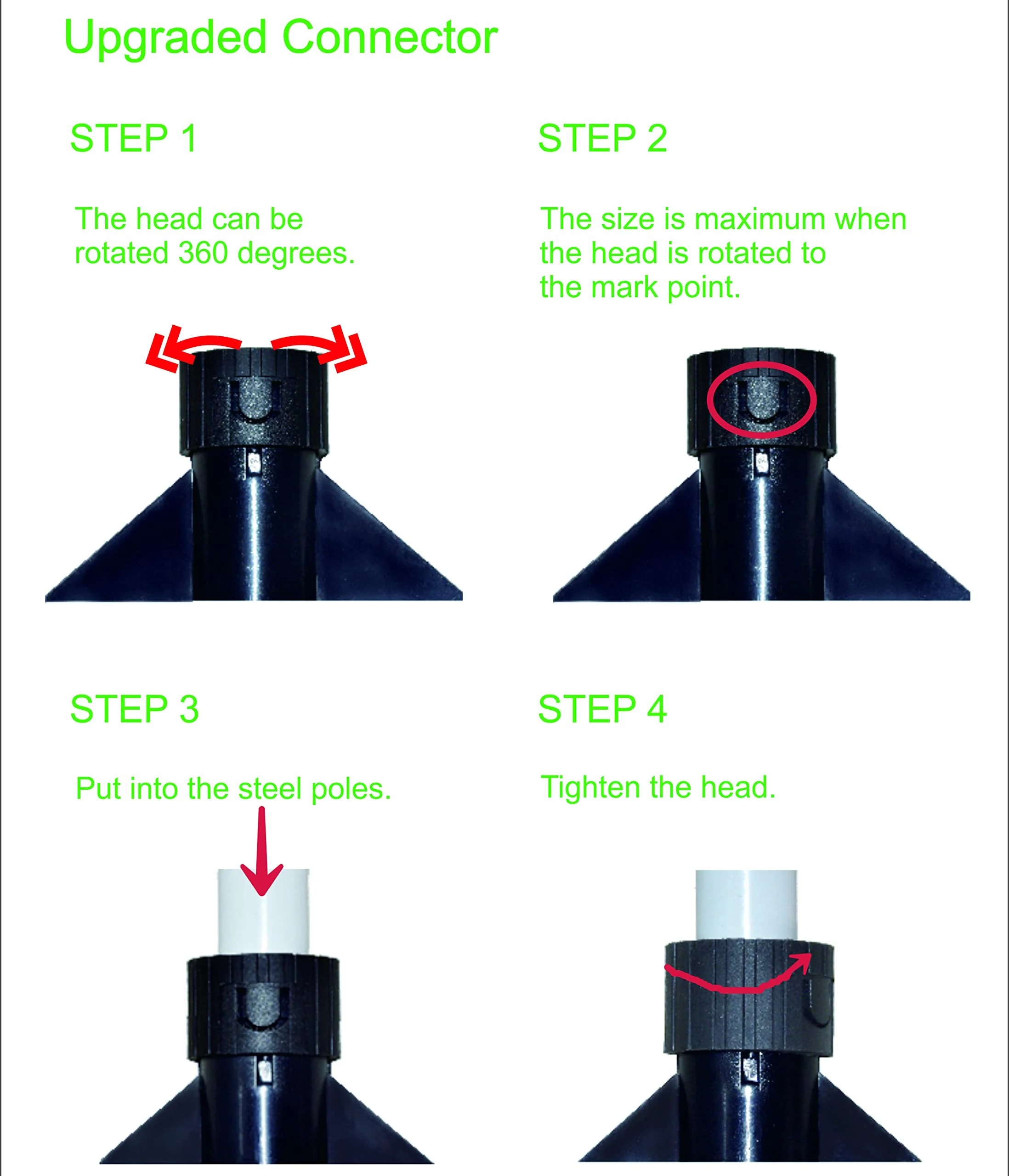 Upgraded Connector

STEP 1

The head can be rotated 360 degrees.

STEP 2

The size is maximum when the head is rotated to the mark point.

STEP 3

Put into the steel poles.

STEP 4

Tighten the head.