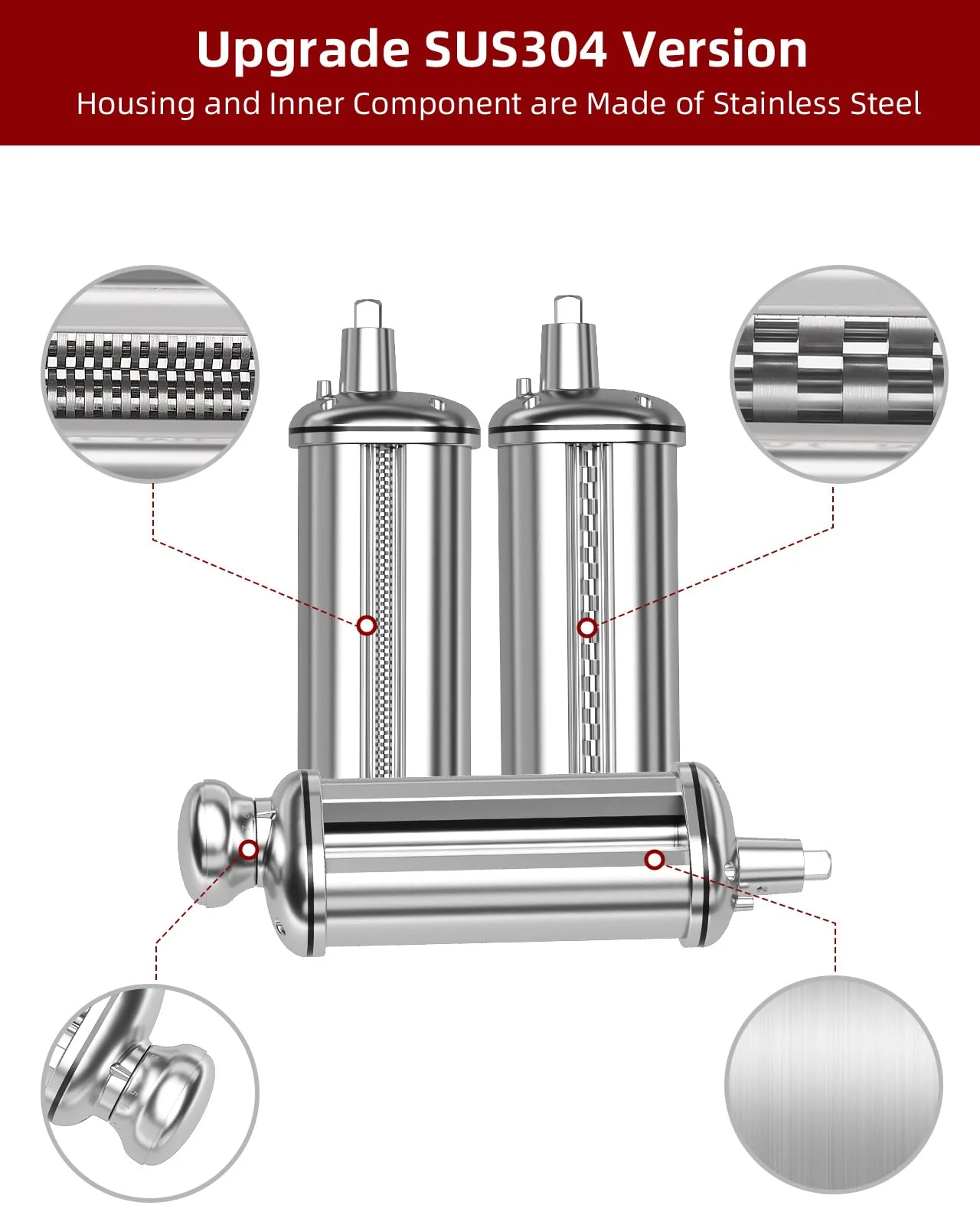 Upgrade SUS304 Version

Housing and Inner Component are Made of Stainless Steel