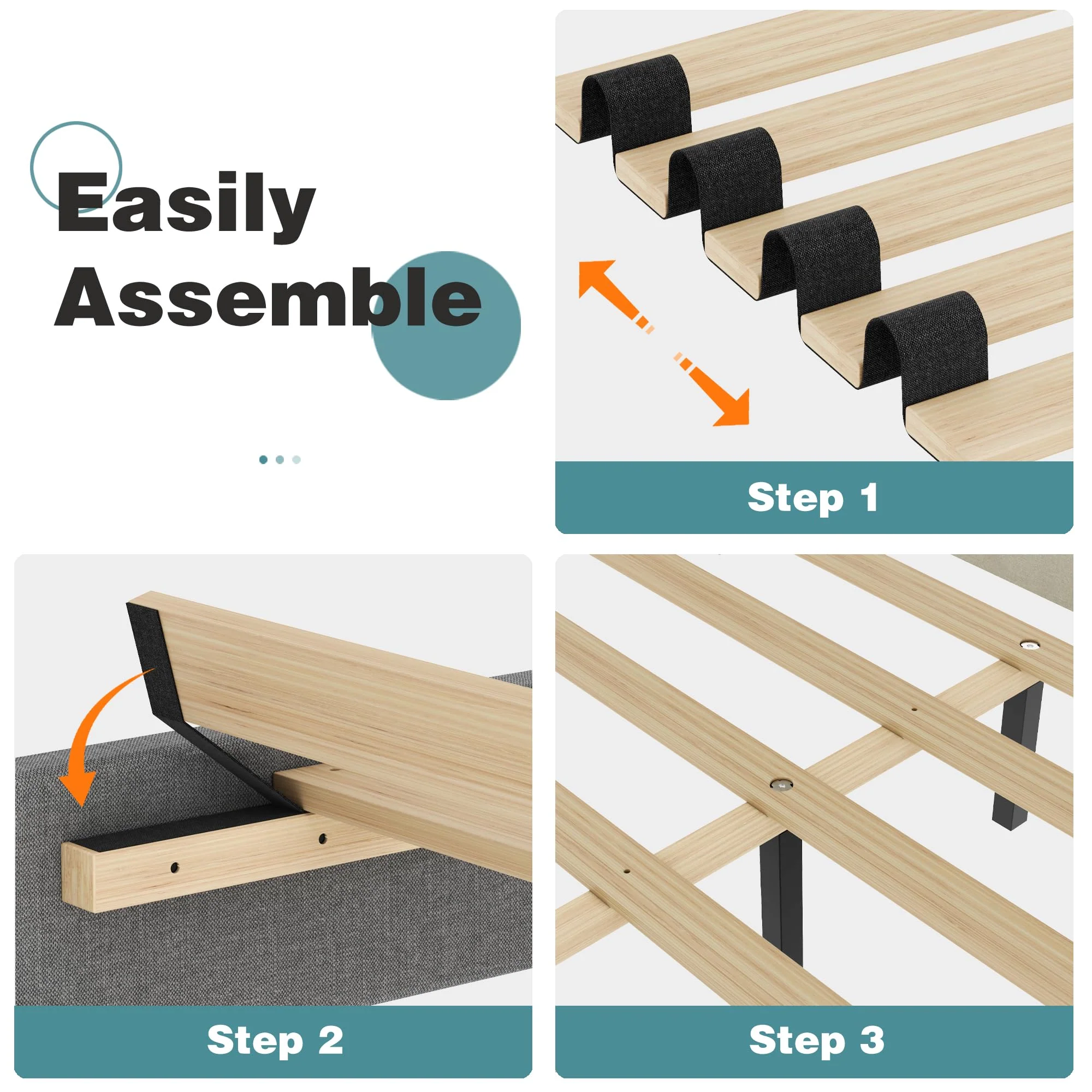 Easily Assemble

Step 1

Step 2

Step 3