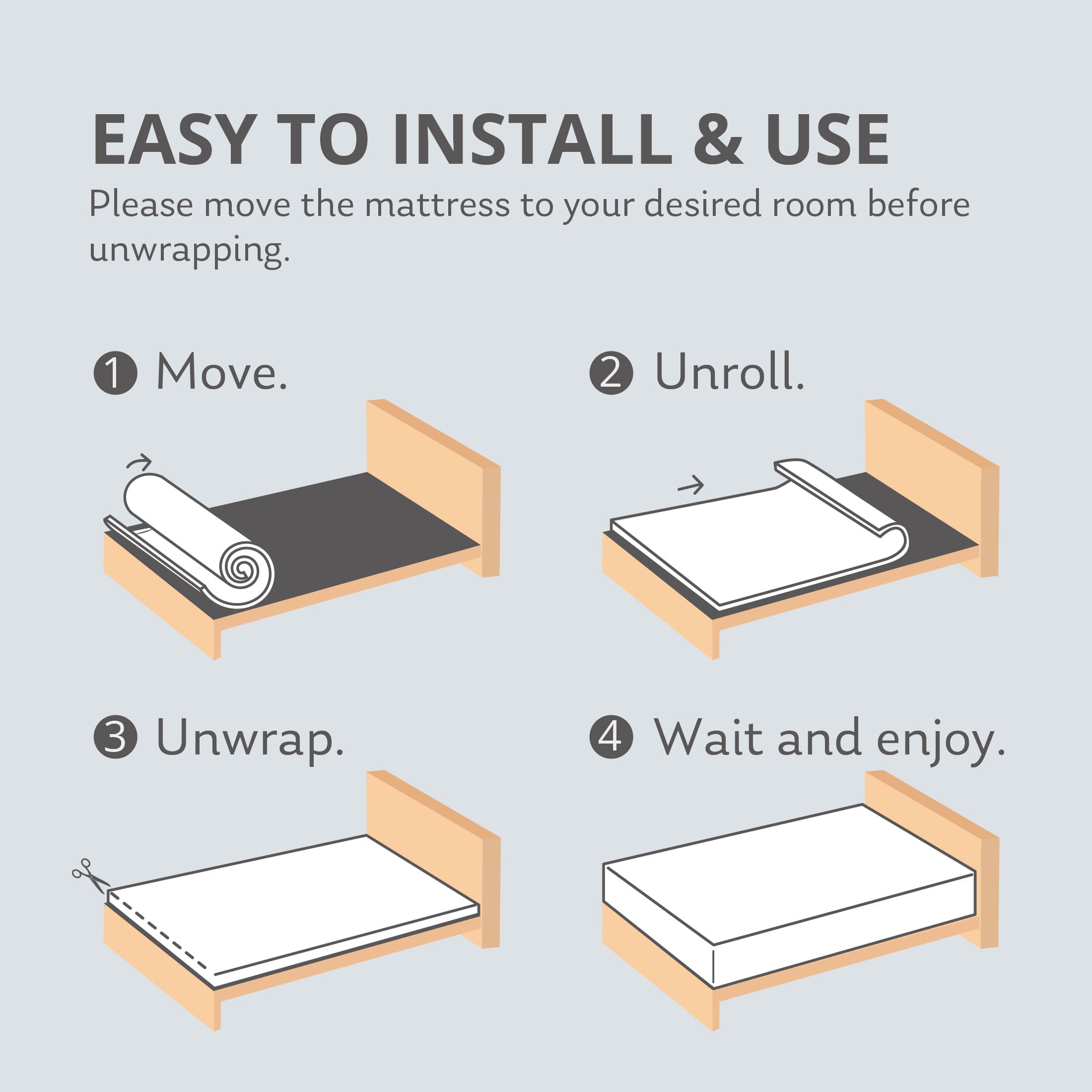 EASY TO INSTALL & USE

Please move the mattress to your desired room before unwrapping.

1 Move.

2 Unroll.

3 Unwrap.

4 Wait and enjoy.