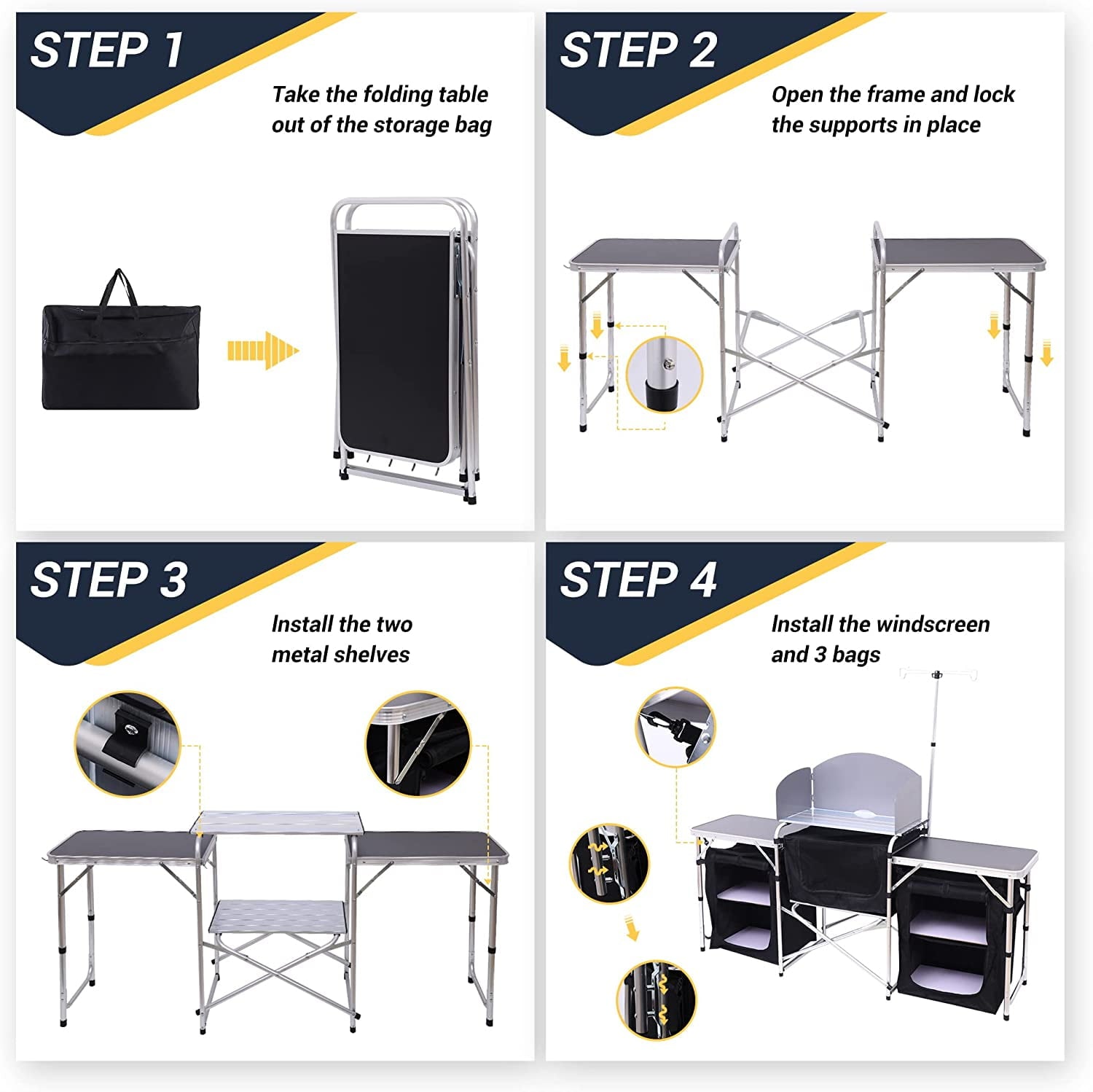 STEP 1

Take the folding table out of the storage bag

STEP 2

Open the frame and lock the supports in place

STEP 3

Install the two metal shelves

STEP 4

Install the windscreen and 3 bags