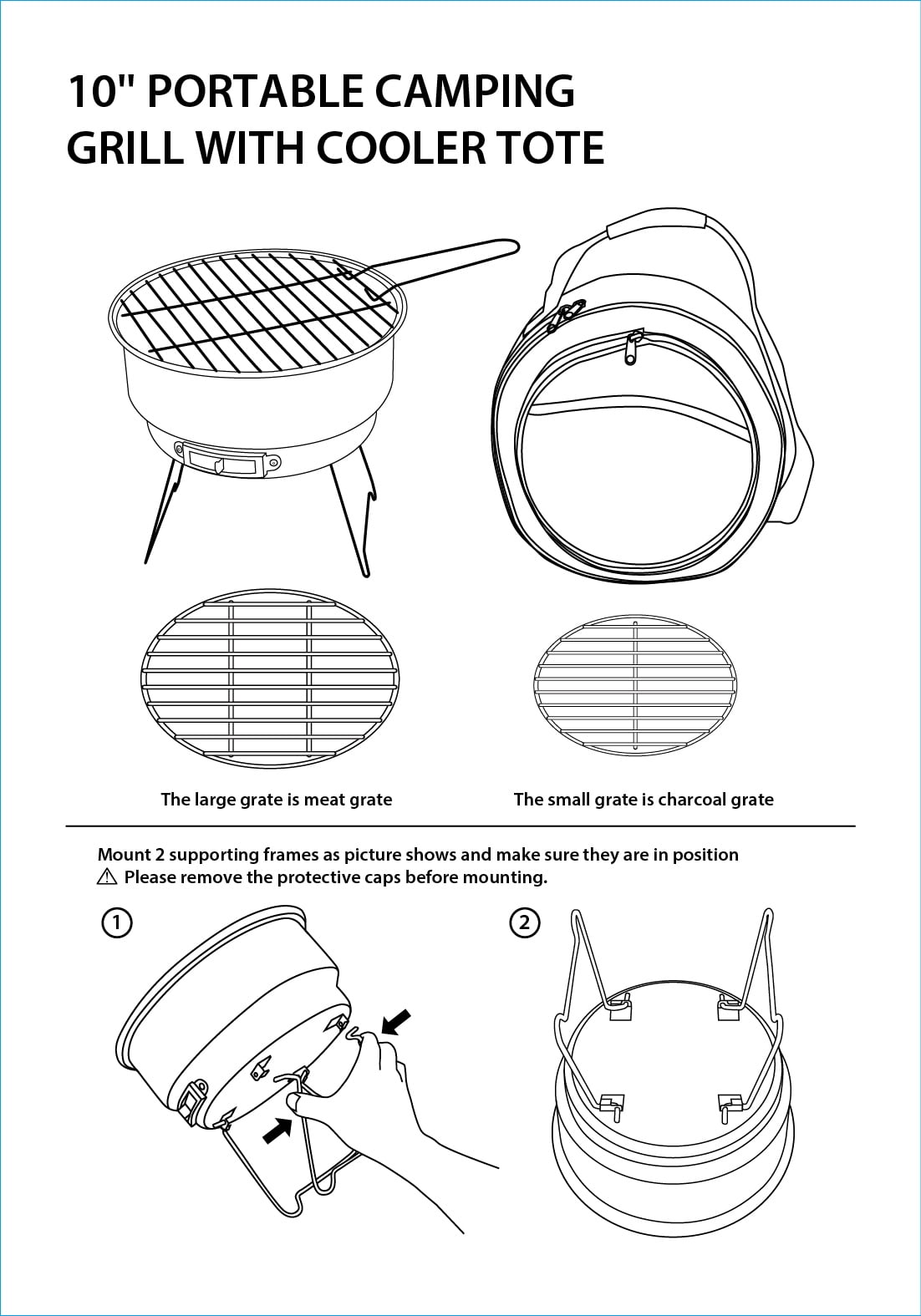 10" PORTABLE CAMPING GRILL WITH COOLER TOTE

The large grate is meat grate

The small grate is charcoal grate

Mount 2 supporting frames as picture shows and make sure they are in position
⚠ Please remove the protective caps before mounting.

1

2