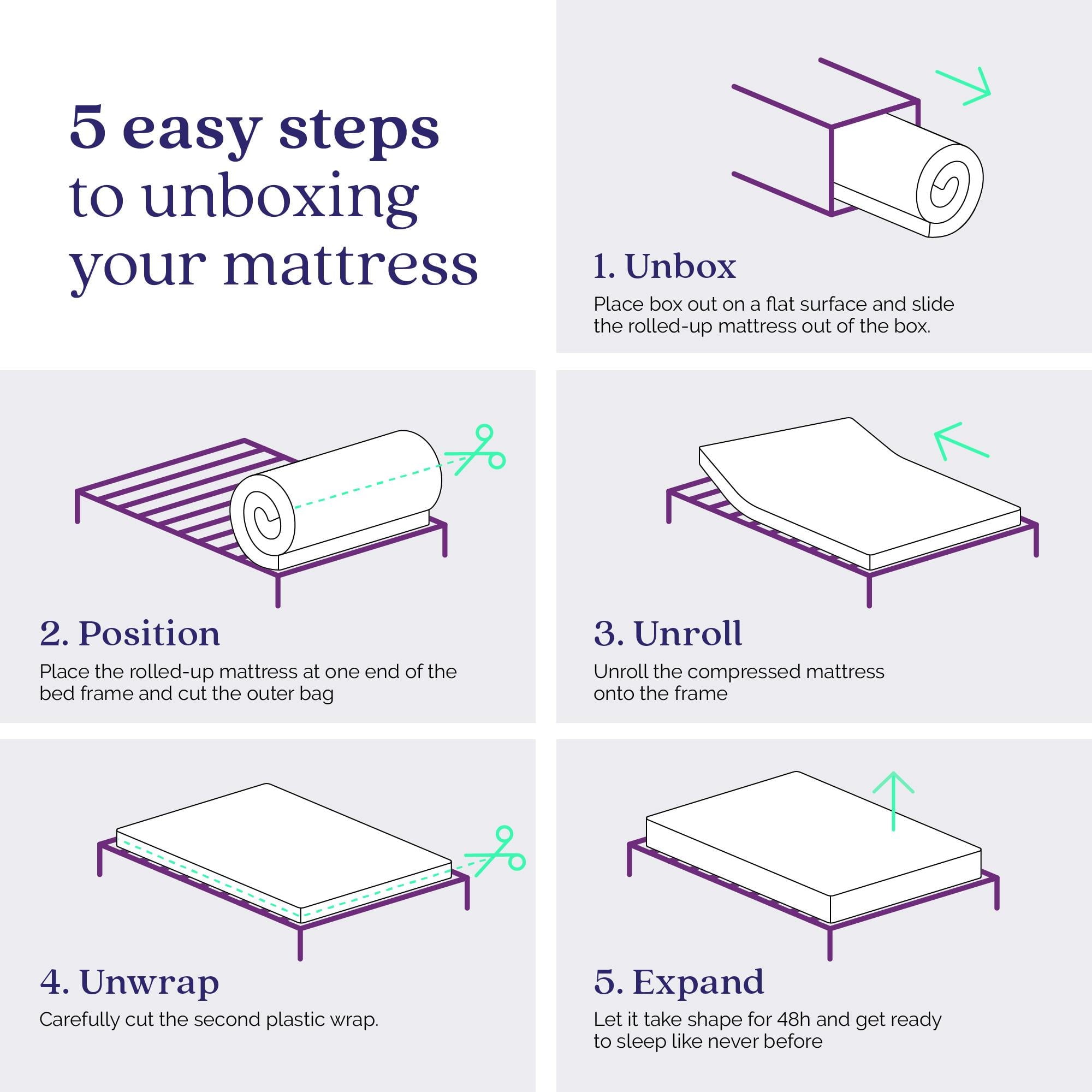 5 easy steps to unboxing your mattress

1. Unbox
Place box out on a flat surface and slide the rolled-up mattress out of the box.

2. Position
Place the rolled-up mattress at one end of the bed frame and cut the outer bag

3. Unroll
Unroll the compressed mattress onto the frame

4. Unwrap
Carefully cut the second plastic wrap.

5. Expand
Let it take shape for 48h and get ready to sleep like never before