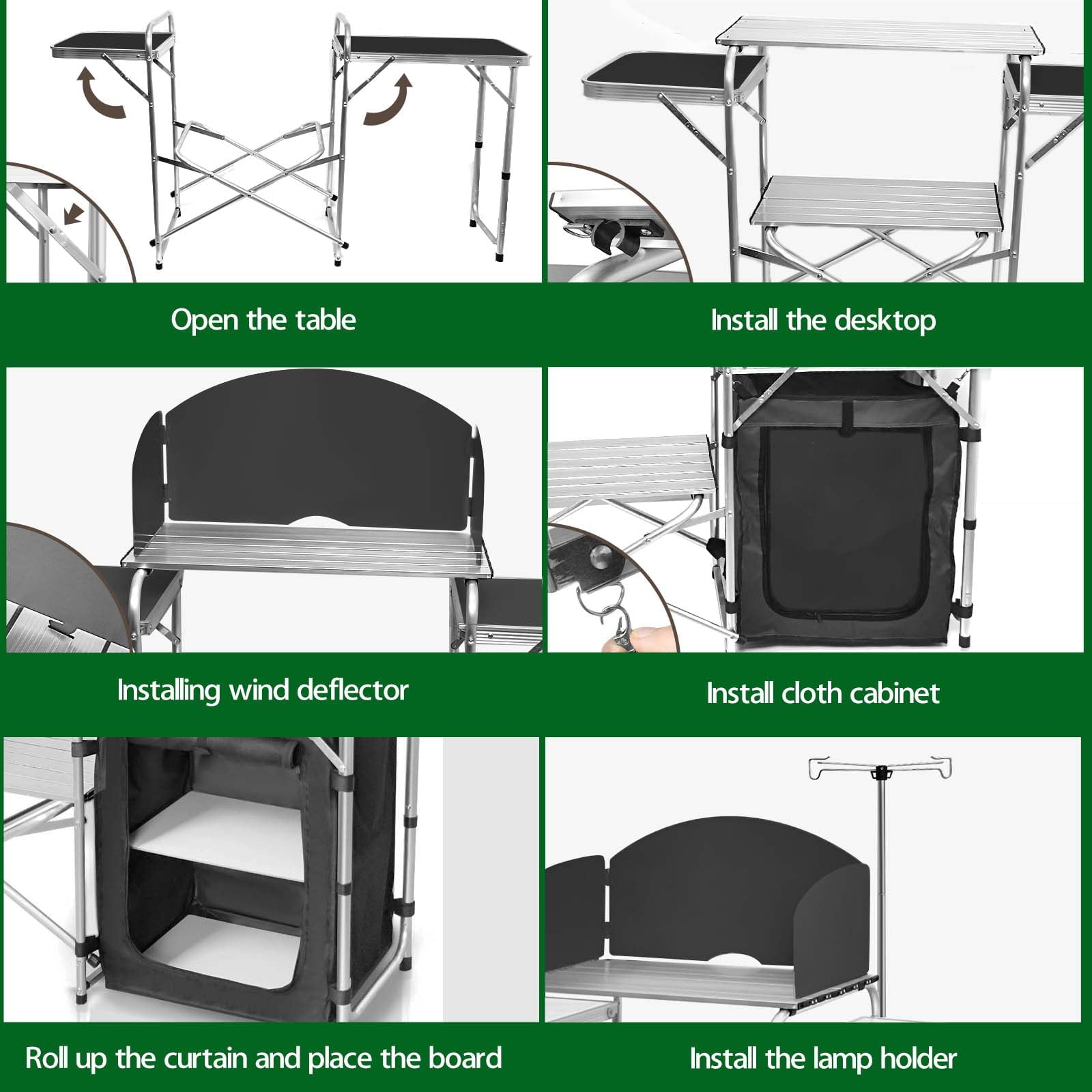 Open the table

Install the desktop

Installing wind deflector

Install cloth cabinet

Roll up the curtain and place the board

Install the lamp holder