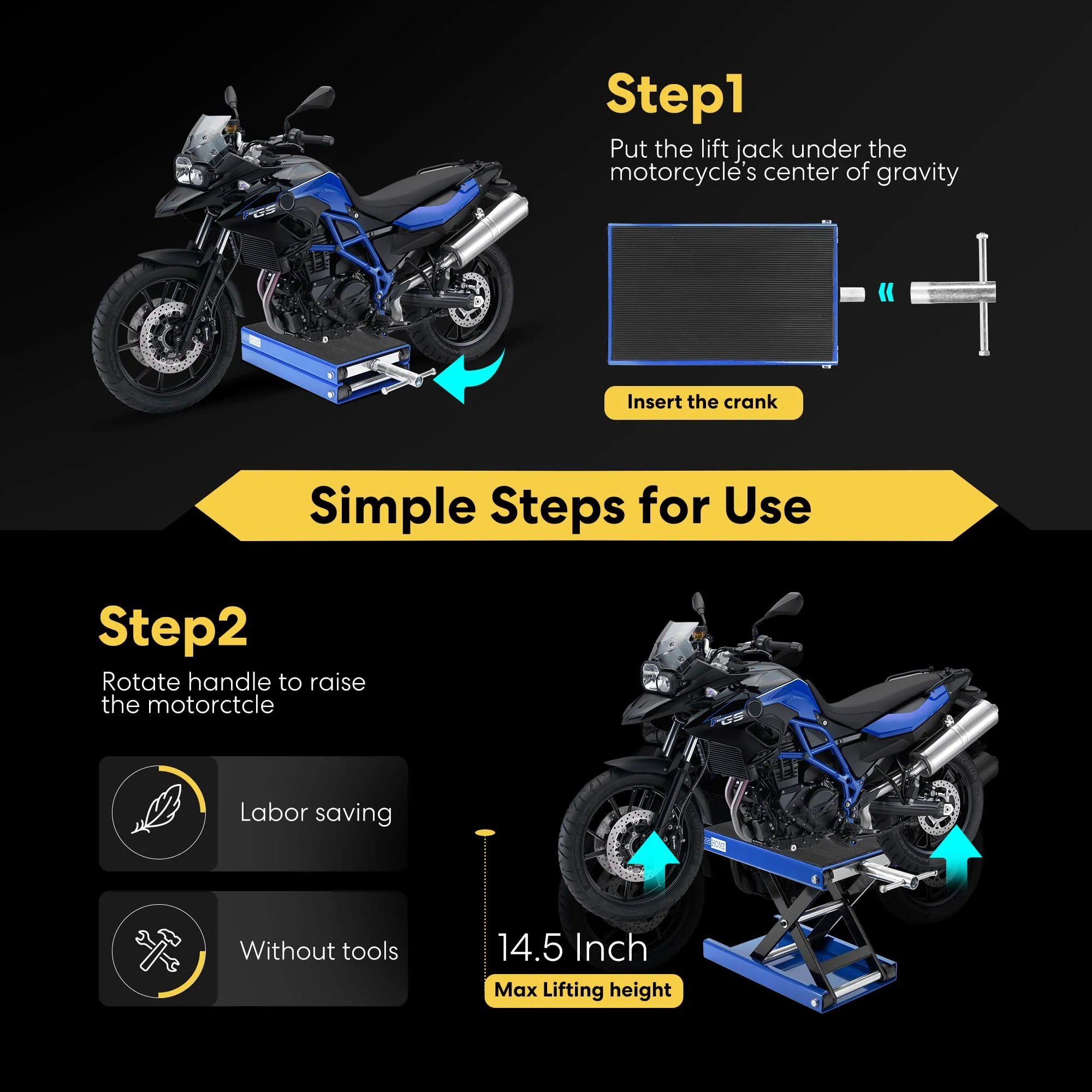 Step1

Put the lift jack under the motorcycle's center of gravity

Insert the crank

Simple Steps for Use

Step2

Rotate handle to raise the motorctcle

Labor saving

Without tools

14.5 Inch

Max Lifting height