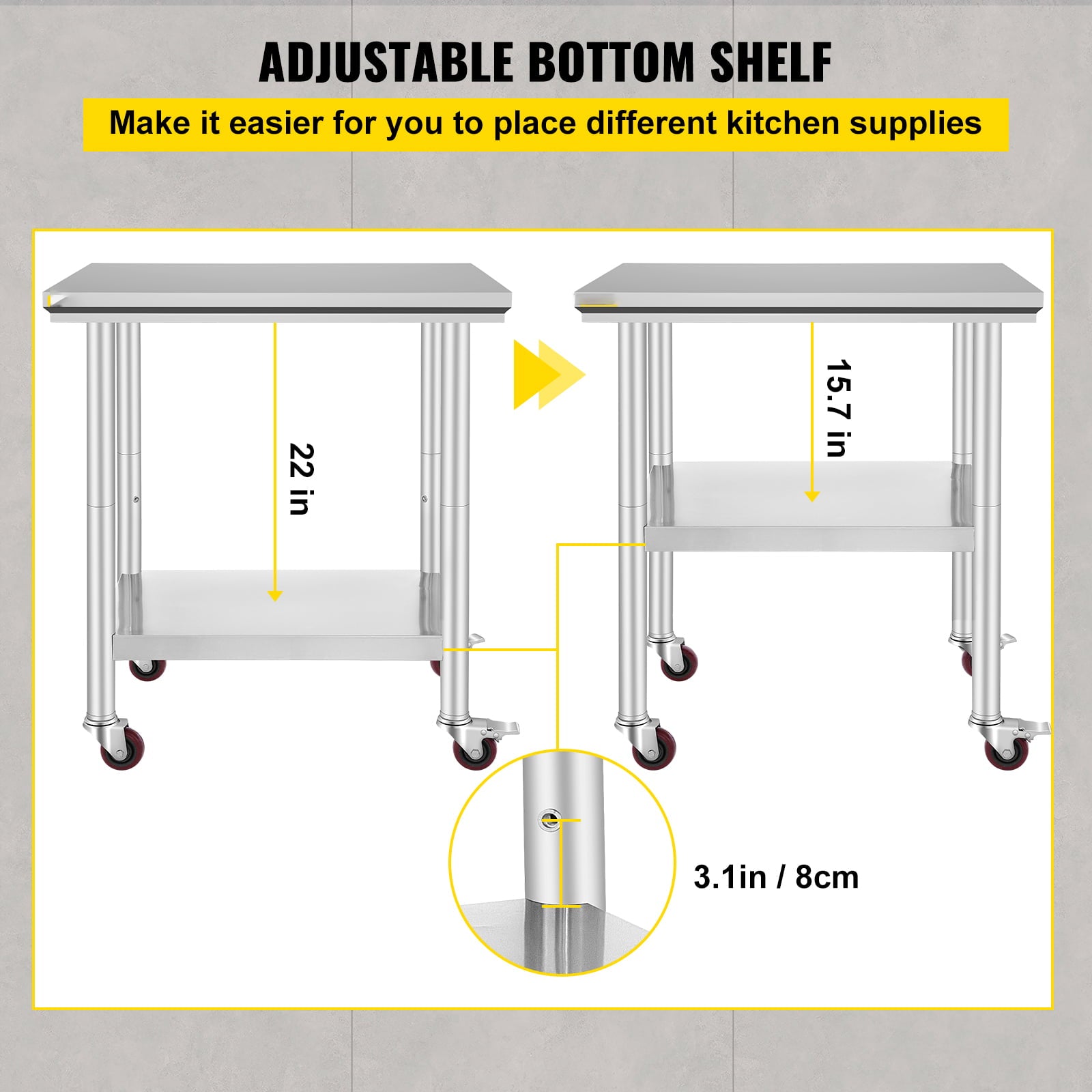 ADJUSTABLE BOTTOM SHELF

Make it easier for you to place different kitchen supplies

22 in

15.7 in

3.1in / 8cm