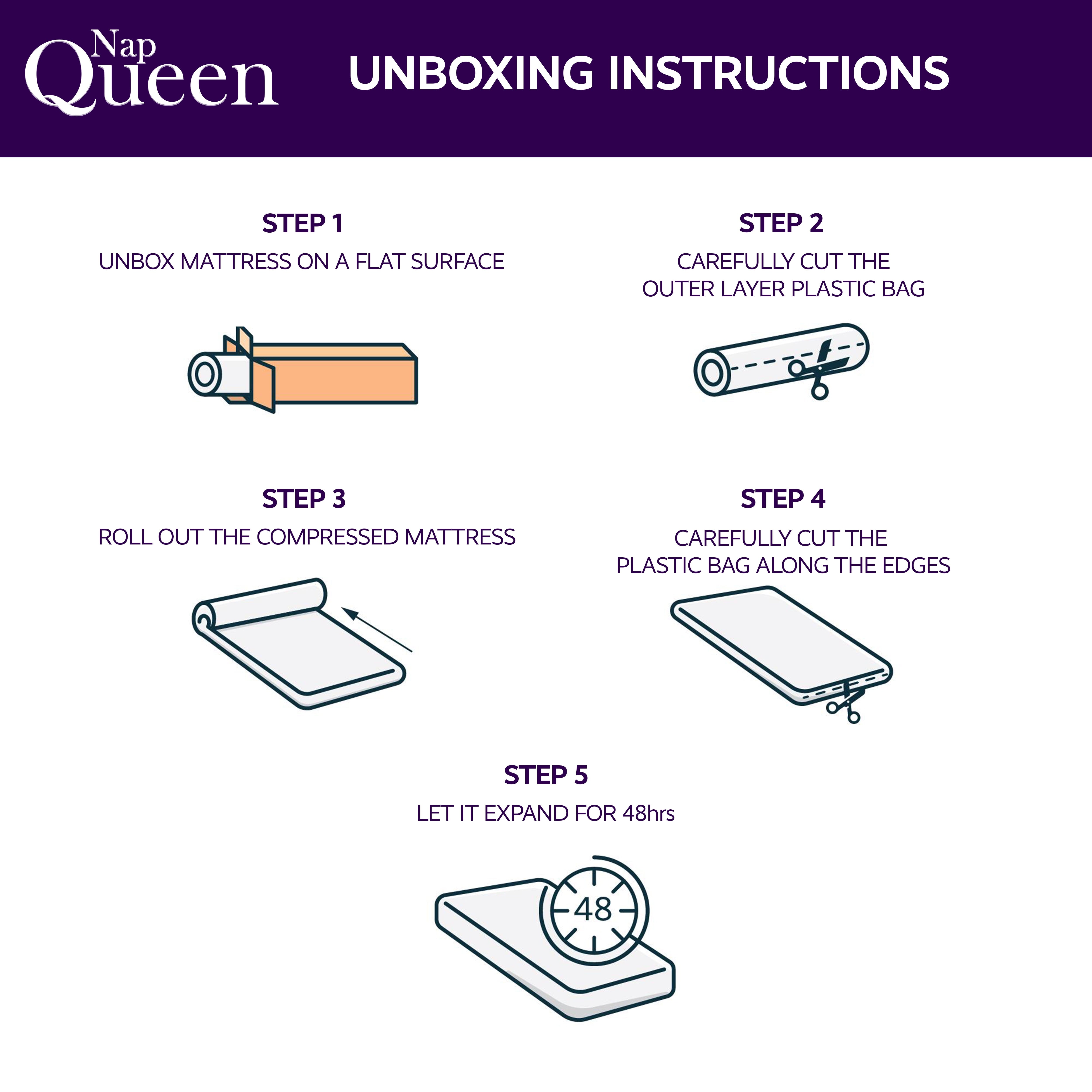 Nap Queen

UNBOXING INSTRUCTIONS

STEP 1
UNBOX MATTRESS ON A FLAT SURFACE

STEP 2
CAREFULLY CUT THE OUTER LAYER PLASTIC BAG

STEP 3
ROLL OUT THE COMPRESSED MATTRESS

STEP 4
CAREFULLY CUT THE PLASTIC BAG ALONG THE EDGES

STEP 5
LET IT EXPAND FOR 48hrs

48