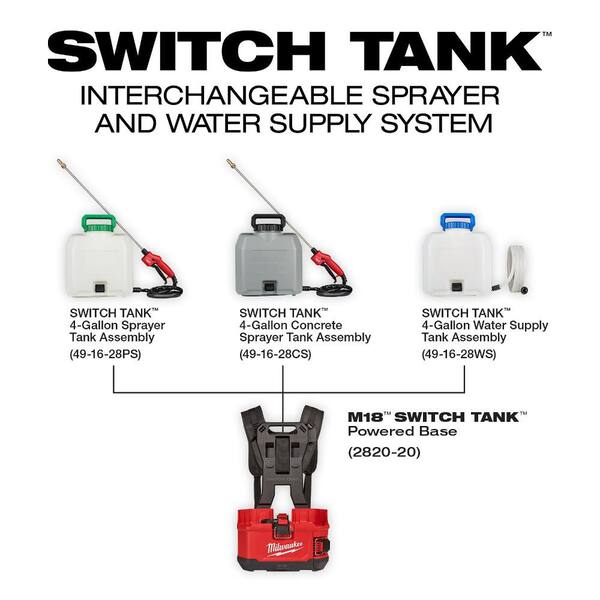 SWITCH TANK™

INTERCHANGEABLE SPRAYER AND WATER SUPPLY SYSTEM

SWITCH TANK™
4-Gallon Sprayer Tank Assembly
(49-16-28PS)

SWITCH TANK™
4-Gallon Concrete Sprayer Tank Assembly
(49-16-28CS)

SWITCH TANK™
4-Gallon Water Supply Tank Assembly
(49-16-28WS)

M18™ SWITCH TANK™
Powered Base
(2820-20)

Milwaukee