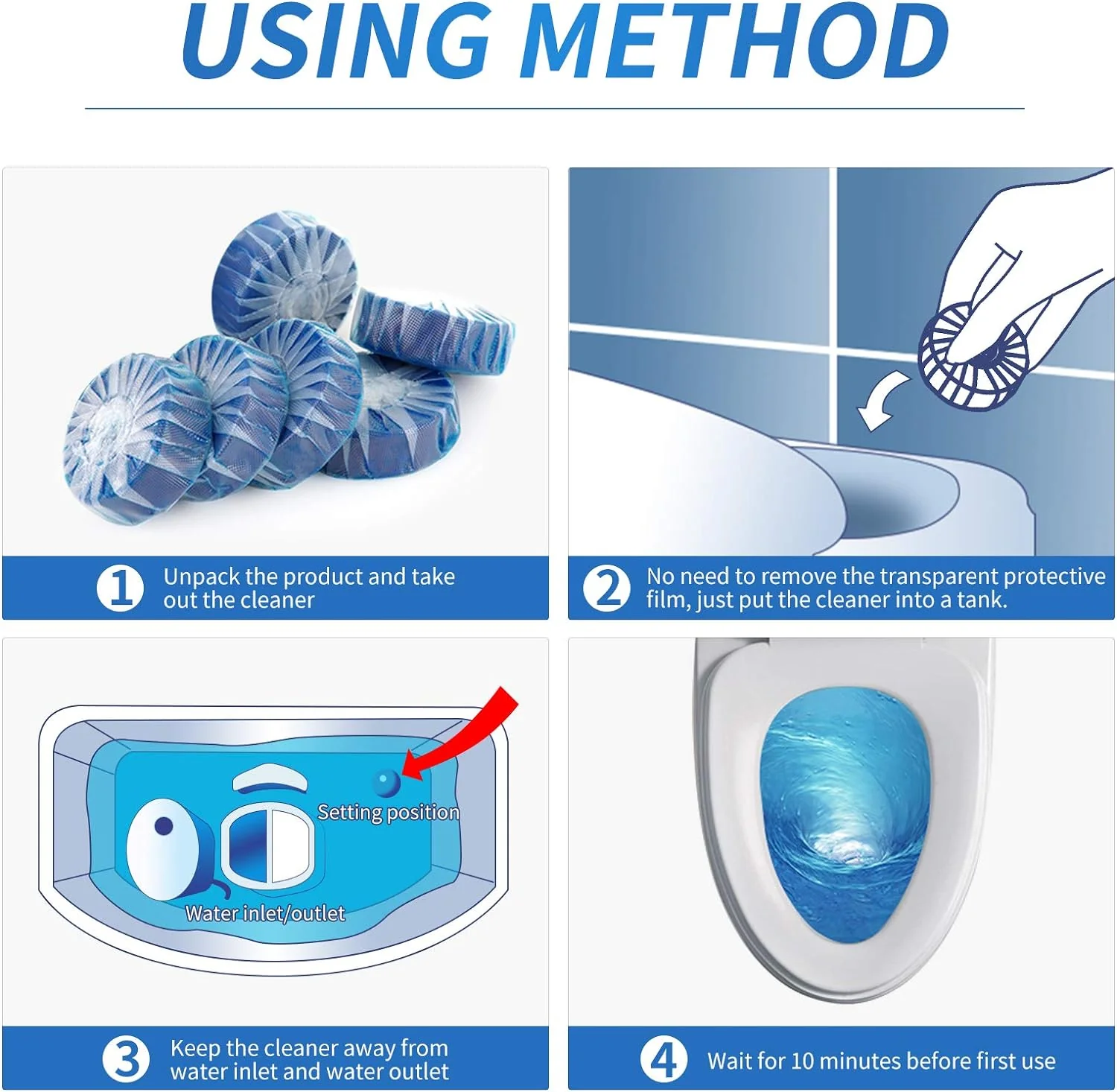 USING METHOD

1 Unpack the product and take out the cleaner

2 No need to remove the transparent protective film, just put the cleaner into a tank.

Setting position

Water inlet/outlet

3 Keep the cleaner away from water inlet and water outlet

4 Wait for 10 minutes before first use