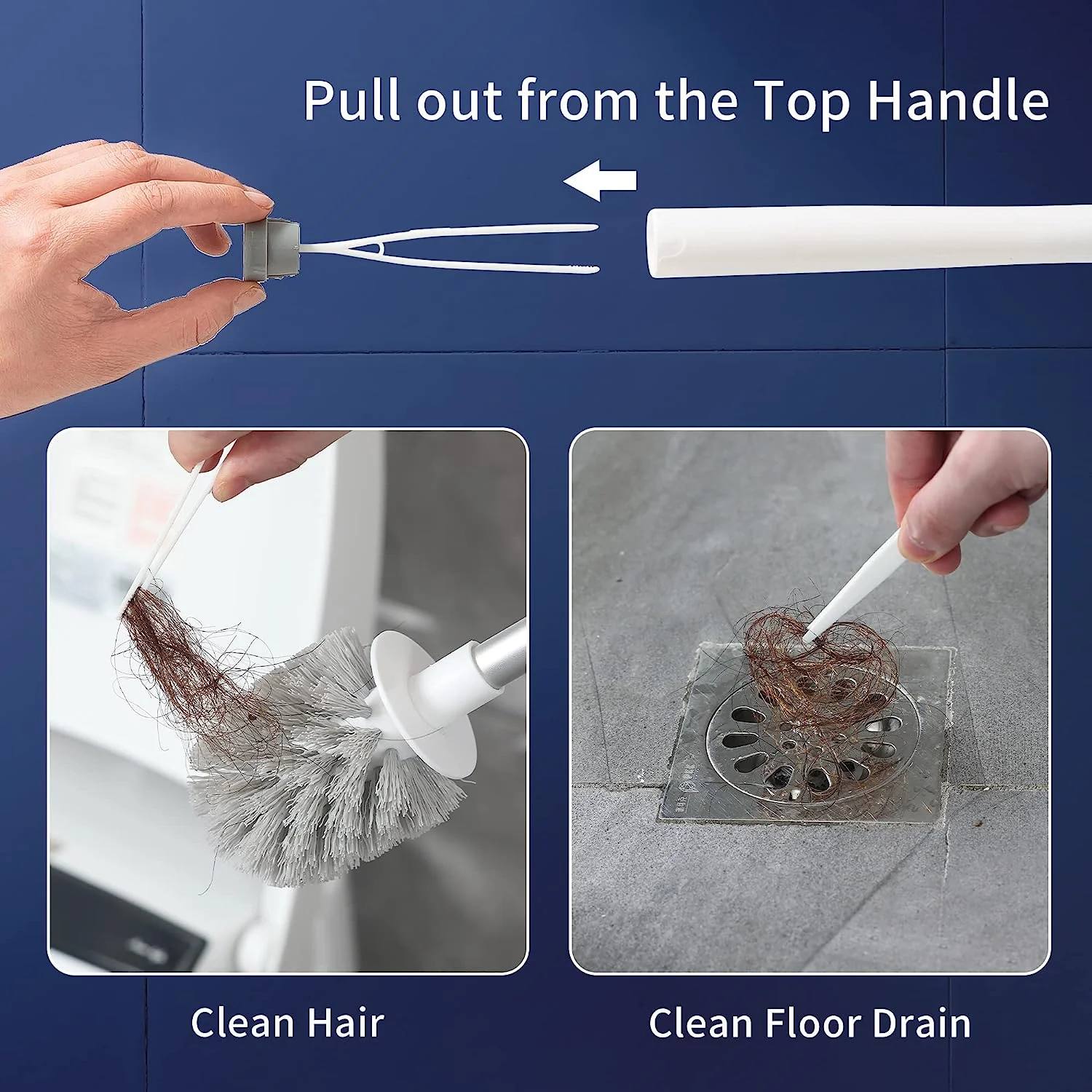 Pull out from the Top Handle

Clean Hair

Clean Floor Drain