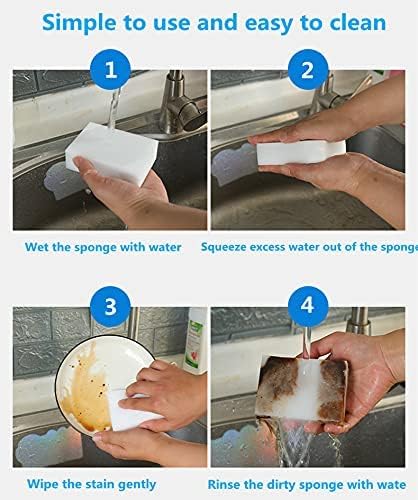 Simple to use and easy to clean

1

2

Wet the sponge with water

Squeeze excess water out of the sponge

3

4

Wipe the stain gently

Rinse the dirty sponge with wate