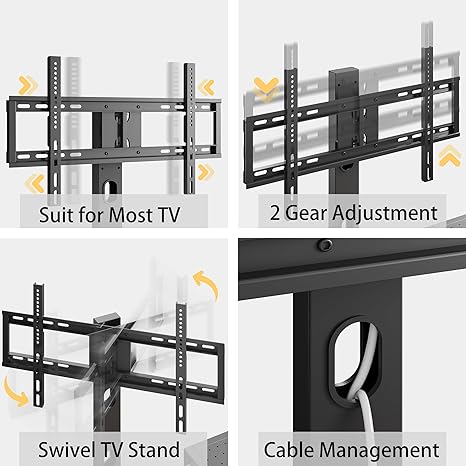 Suit for Most TV

2 Gear Adjustment

Swivel TV Stand

Cable Management