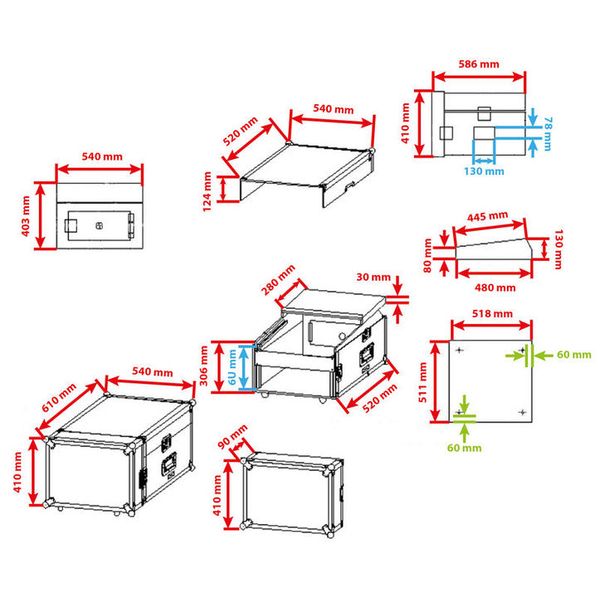 586 mm
410 mm
78 mm
130 mm
540 mm
520 mm
124 mm
540 mm
403 mm
445 mm
80 mm
130 mm
480 mm
280 mm
30 mm
306 mm
6U mm
520 mm
518 mm
511 mm
60 mm
60 mm
540 mm
610 mm
410 mm
90 mm
410 mm