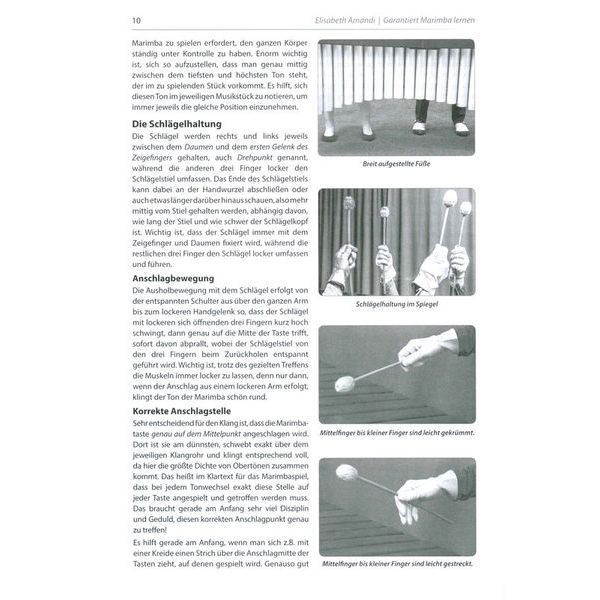 10 Elisabeth Amandi | Garantiert Marimba lernen

Marimba zu spielen erfordert, den ganzen Körper ständig unter Kontrolle zu haben. Enorm wichtig ist, sich so aufzustellen, dass man genau mittig zwischen dem tiefsten und höchsten Ton steht, der im zu spielenden Stück vorkommt. Es hilft, sich diesen Ton im jeweiligen Musikstück zu notieren, um immer jeweils die gleiche Position einzunehmen.

Die Schlägelhaltung

Die Schlägel werden rechts und links jeweils zwischen dem Daumen und dem ersten Gelenk des Zeigefingers gehalten, auch Drehpunkt genannt, während die anderen drei Finger locker den Schlägelstiel umfassen. Das Ende des Schlägelstiels kann dabei an der Handwurzel abschließen oder auch etwas länger darüber hinaus schauen, also mehr mittig vom Stiel gehalten werden, abhängig davon, wie lang der Stiel und wie schwer der Schlägelkopf ist. Wichtig ist, dass der Schlägel immer mit dem Zeigefinger und Daumen fixiert wird, während die restlichen drei Finger den Schlägel locker umfassen und führen.

Anschlagbewegung

Die Ausholbewegung mit dem Schlägel erfolgt von der entspannten Schulter aus über den ganzen Arm bis zum lockeren Handgelenk so, dass der Schlägel mit lockeren sich öffnenden drei Fingern kurz hoch schwingt, dann genau auf die Mitte der Taste trifft, sofort davon abprallt, wobei der Schlägelstiel von den drei Fingern beim Zurückholen entspannt geführt wird. Wichtig ist, trotz des gezielten Treffens die Muskeln immer locker zu lassen, denn nur dann, wenn der Anschlag aus einem lockeren Arm erfolgt, klingt der Ton der Marimba schön rund.

Korrekte Anschlagstelle

Sehr entscheidend für den Klang ist, dass die Marimbataste genau auf dem Mittelpunkt angeschlagen wird. Dort ist sie am dünnsten, schwebt exakt über dem jeweiligen Klangrohr und klingt entsprechend voll, da hier die größte Dichte von Obertönen zusammen kommt. Das heißt im Klartext für das Marimbaspiel, dass bei jedem Tonwechsel exakt diese Stelle auf jeder Taste angespielt und getroffen werden muss. Das braucht gerade am Anfang sehr viel Disziplin und Geduld, diesen korrekten Anschlagpunkt genau zu treffen!

Es hilft gerade am Anfang, wenn man sich z.B. mit einer Kreide einen Strich über die Anschlagmitte der Tasten zieht, auf denen gespielt wird. Genauso gut

Breit aufgestellte Füße

Schlägelhaltung im Spiegel

Mittelfinger bis kleiner Finger sind leicht gekrümmt.

Mittelfinger bis kleiner Finger sind leicht gestreckt.