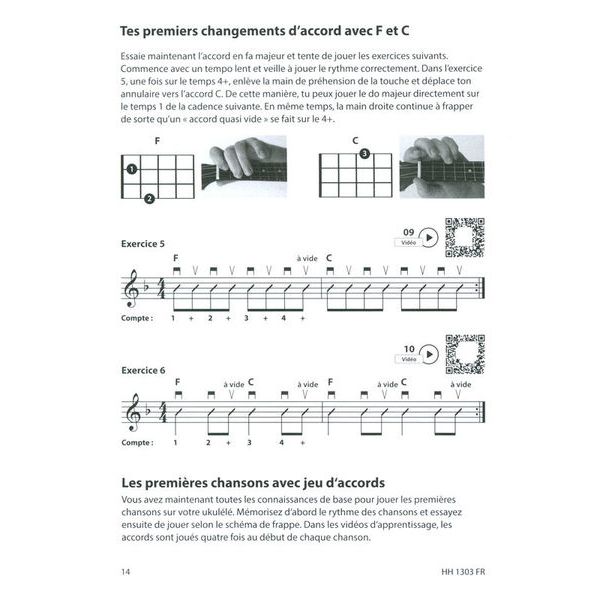 Tes premiers changements d'accord avec F et C

Essaie maintenant l'accord en fa majeur et tente de jouer les exercices suivants. Commence avec un tempo lent et veille à jouer le rythme correctement. Dans l'exercice 5, une fois sur le temps 4+, enlève la main de préhension de la touche et déplace ton annulaire vers l'accord C. De cette manière, tu peux jouer le do majeur directement sur le temps 1 de la cadence suivante. En même temps, la main droite continue à frapper de sorte qu'un « accord quasi vide » se fait sur le 4+.

F

1

2

C

3

09
Vidéo

Exercice 5

F

à vide

C

Compte : 1 + 2 + 3 + 4 +

10
Vidéo

Exercice 6

F

à vide

C

à vide

F

à vide

C

à vide

Compte : 1 2 + 3 4 +

Les premières chansons avec jeu d'accords

Vous avez maintenant toutes les connaissances de base pour jouer les premières chansons sur votre ukulélé. Mémorisez d'abord le rythme des chansons et essayez ensuite de jouer selon le schéma de frappe. Dans les vidéos d'apprentissage, les accords sont joués quatre fois au début de chaque chanson.

14

HH 1303 FR