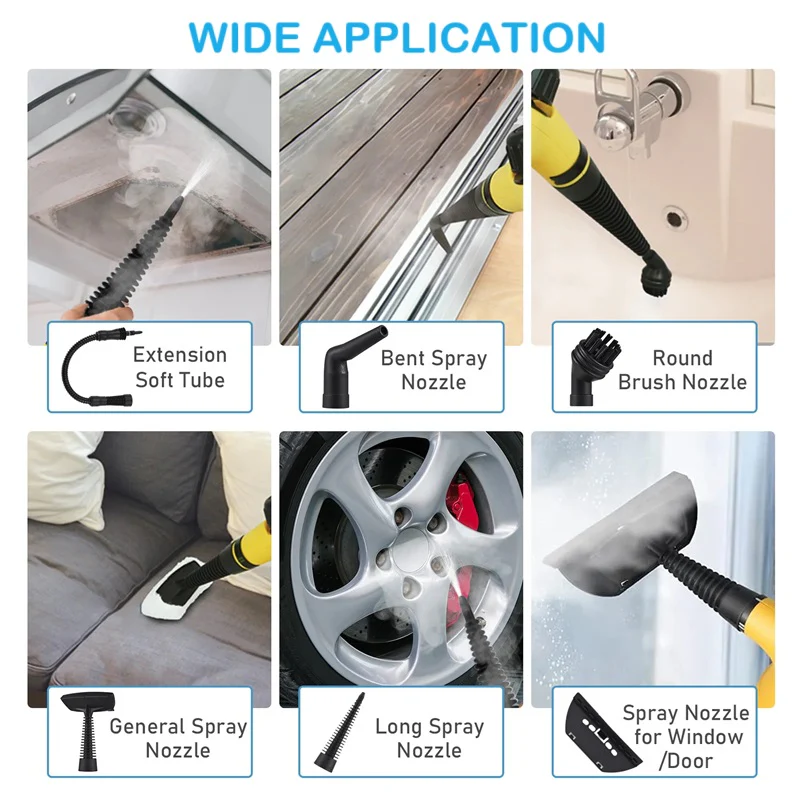 WIDE APPLICATION

Extension Soft Tube

Bent Spray Nozzle

Round Brush Nozzle

General Spray Nozzle

Long Spray Nozzle

Spray Nozzle for Window /Door