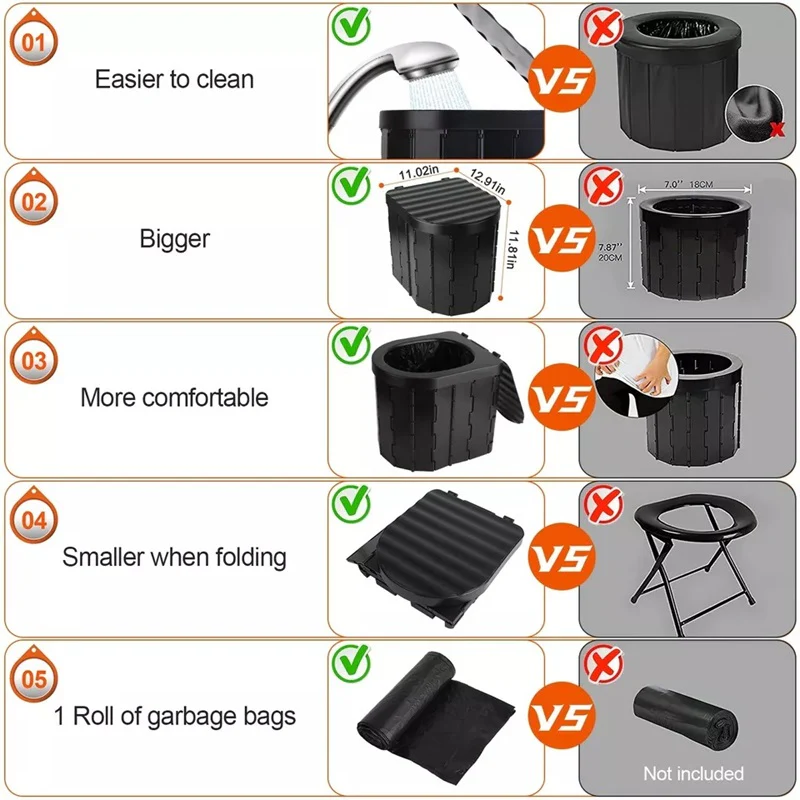 01

Easier to clean

VS

02

Bigger

11.02in

12.91in

11.81in

VS

7.0'' 18CM

7.87'' 20CM

03

More comfortable

VS

04

Smaller when folding

VS

05

1 Roll of garbage bags

VS

Not included