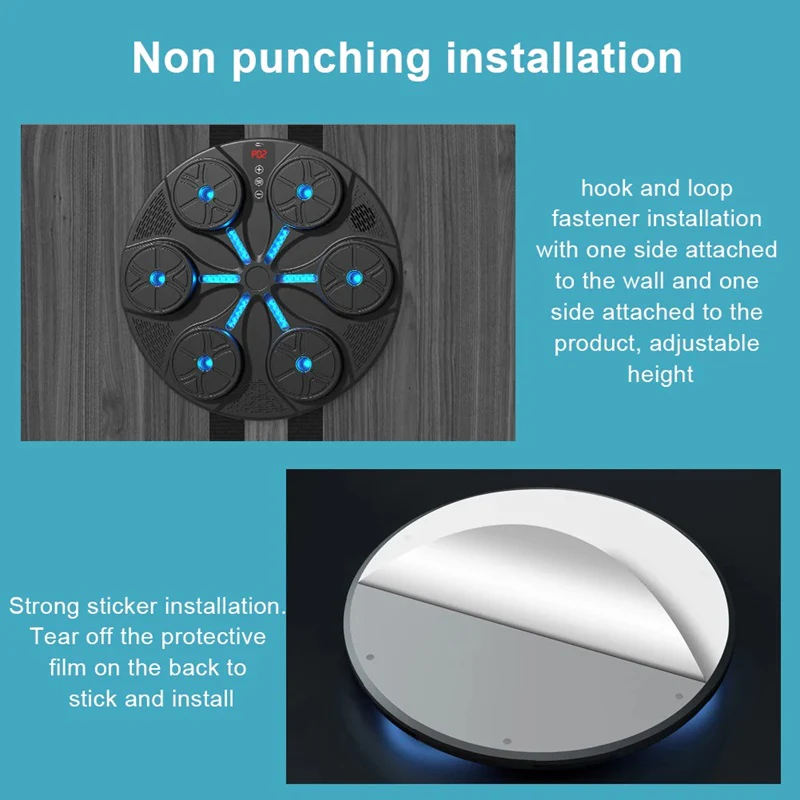 Non punching installation

P02

hook and loop fastener installation with one side attached to the wall and one side attached to the product, adjustable height

Strong sticker installation. Tear off the protective film on the back to stick and install