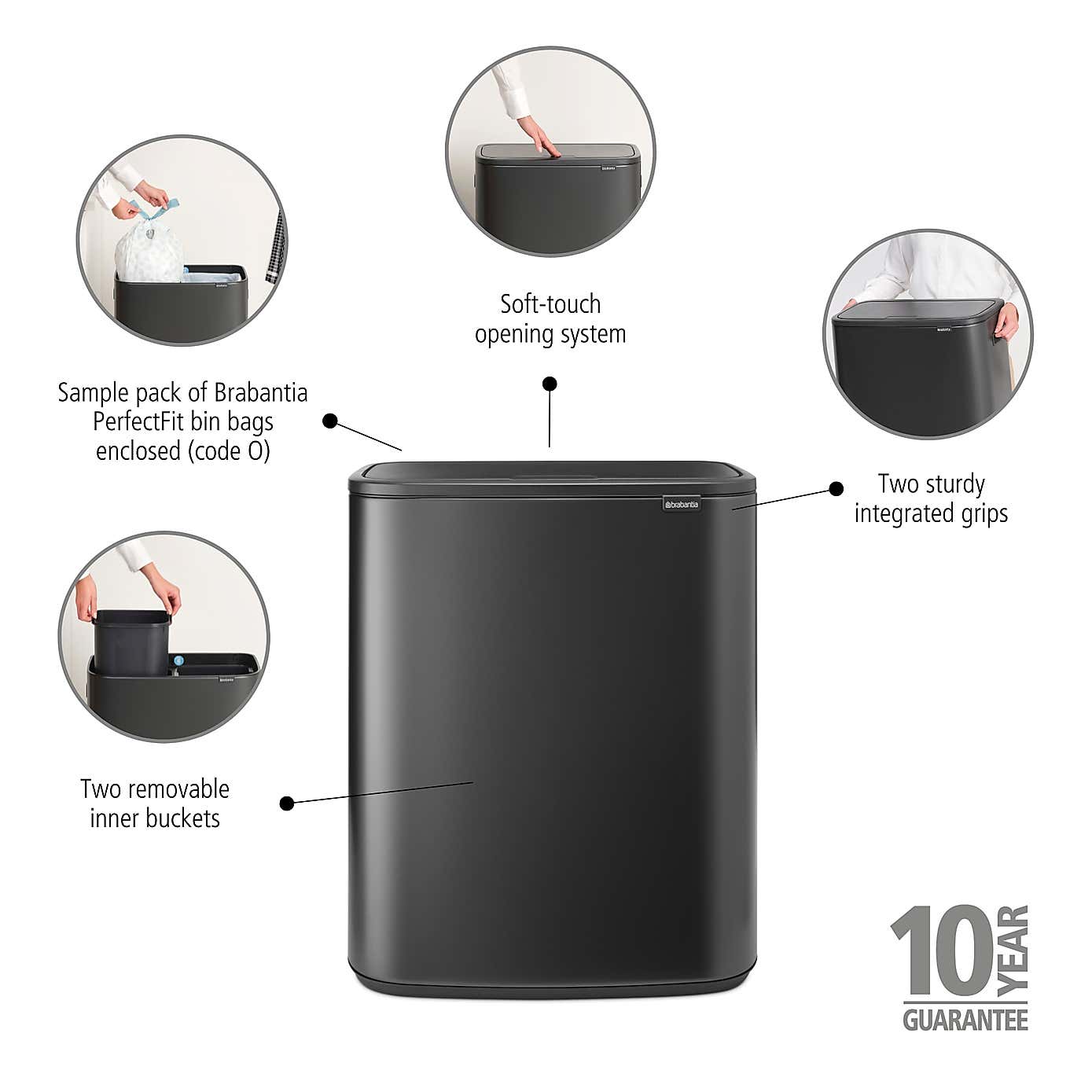 Soft-touch opening system

Sample pack of Brabantia PerfectFit bin bags enclosed (code O)

Two sturdy integrated grips

brabantia

Two removable inner buckets

10 YEAR GUARANTEE