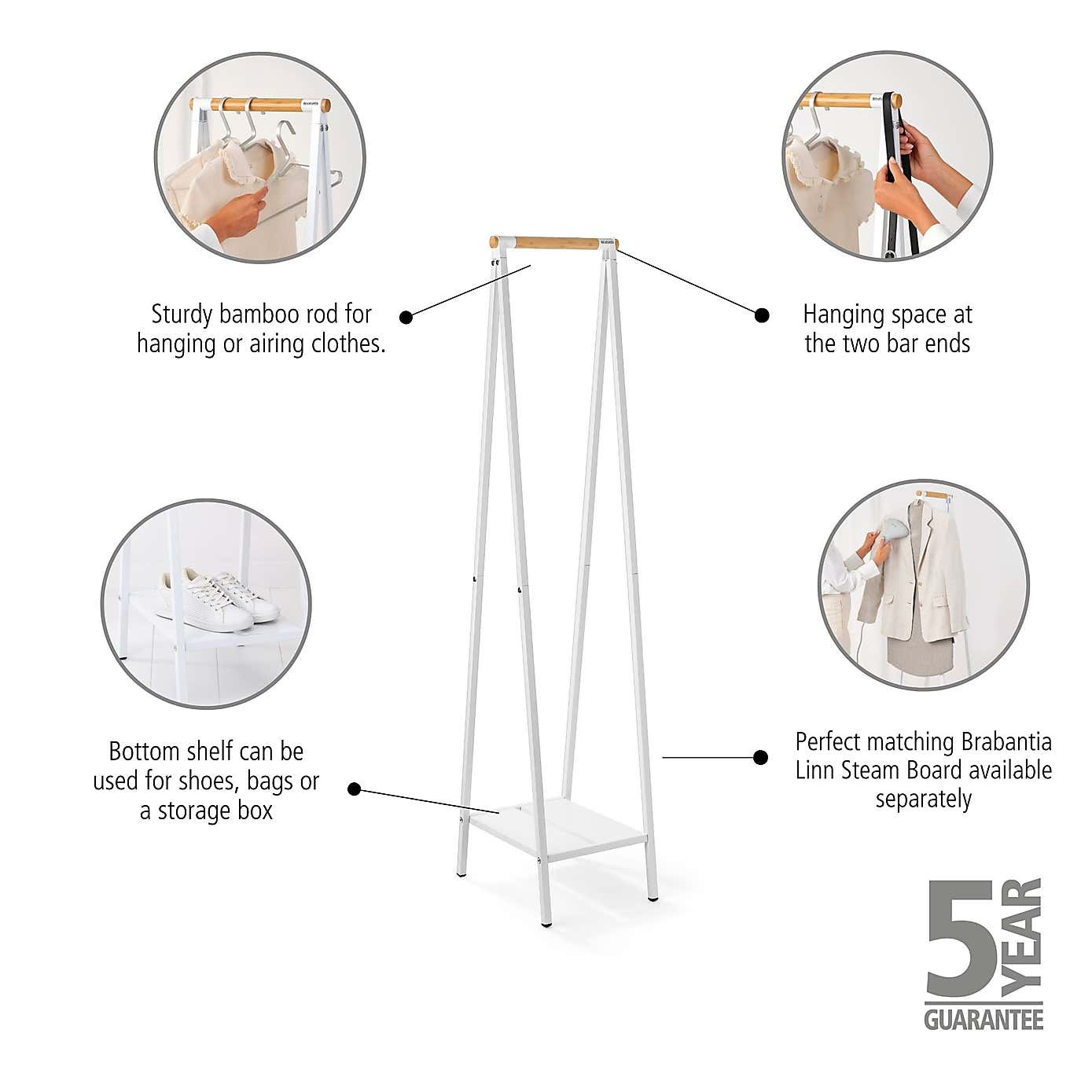 Sturdy bamboo rod for hanging or airing clothes.

Hanging space at the two bar ends

Bottom shelf can be used for shoes, bags or a storage box

Perfect matching Brabantia Linn Steam Board available separately

5 YEAR GUARANTEE