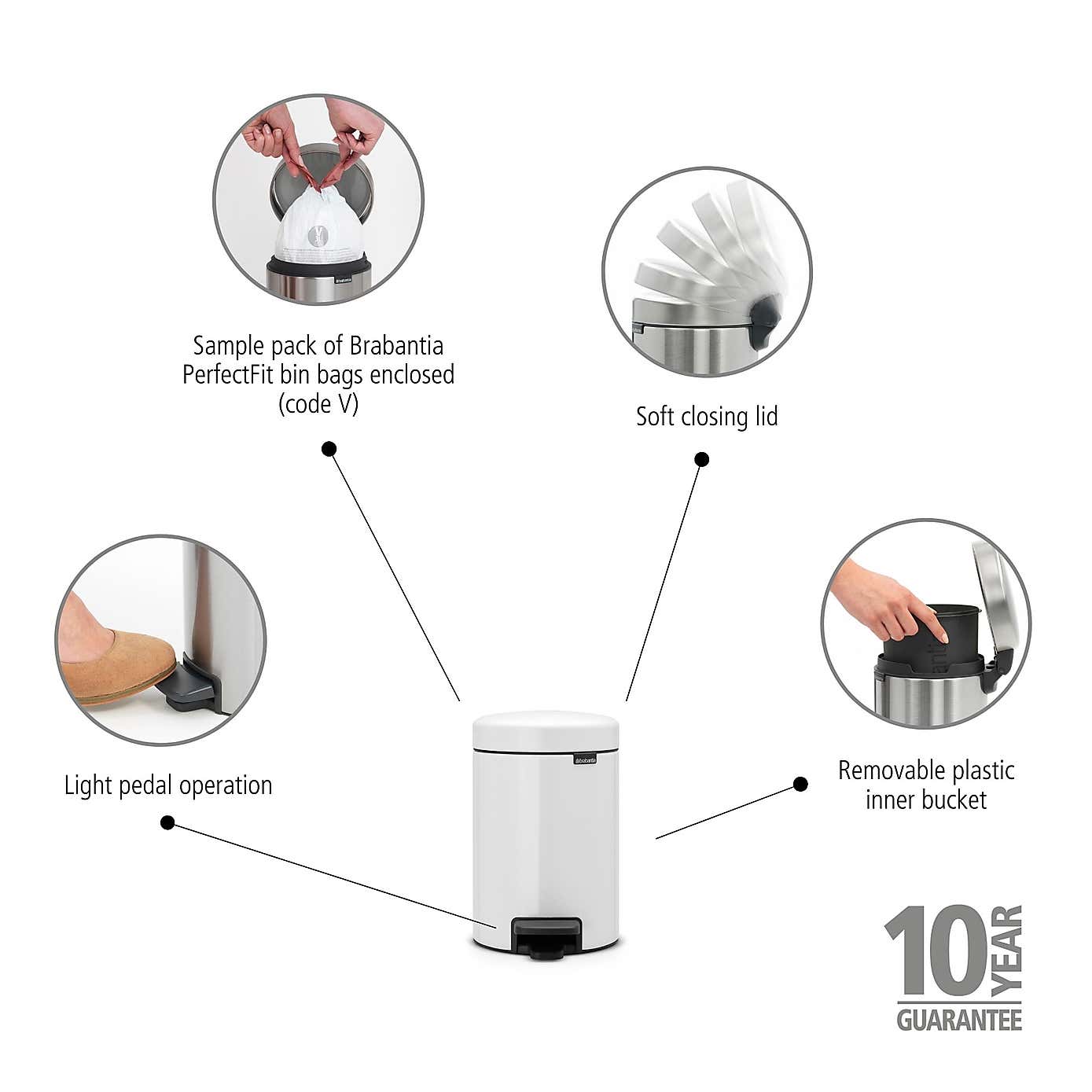 Sample pack of Brabantia PerfectFit bin bags enclosed (code V)

Soft closing lid

Light pedal operation

Removable plastic inner bucket

brabantia

10 YEAR GUARANTEE