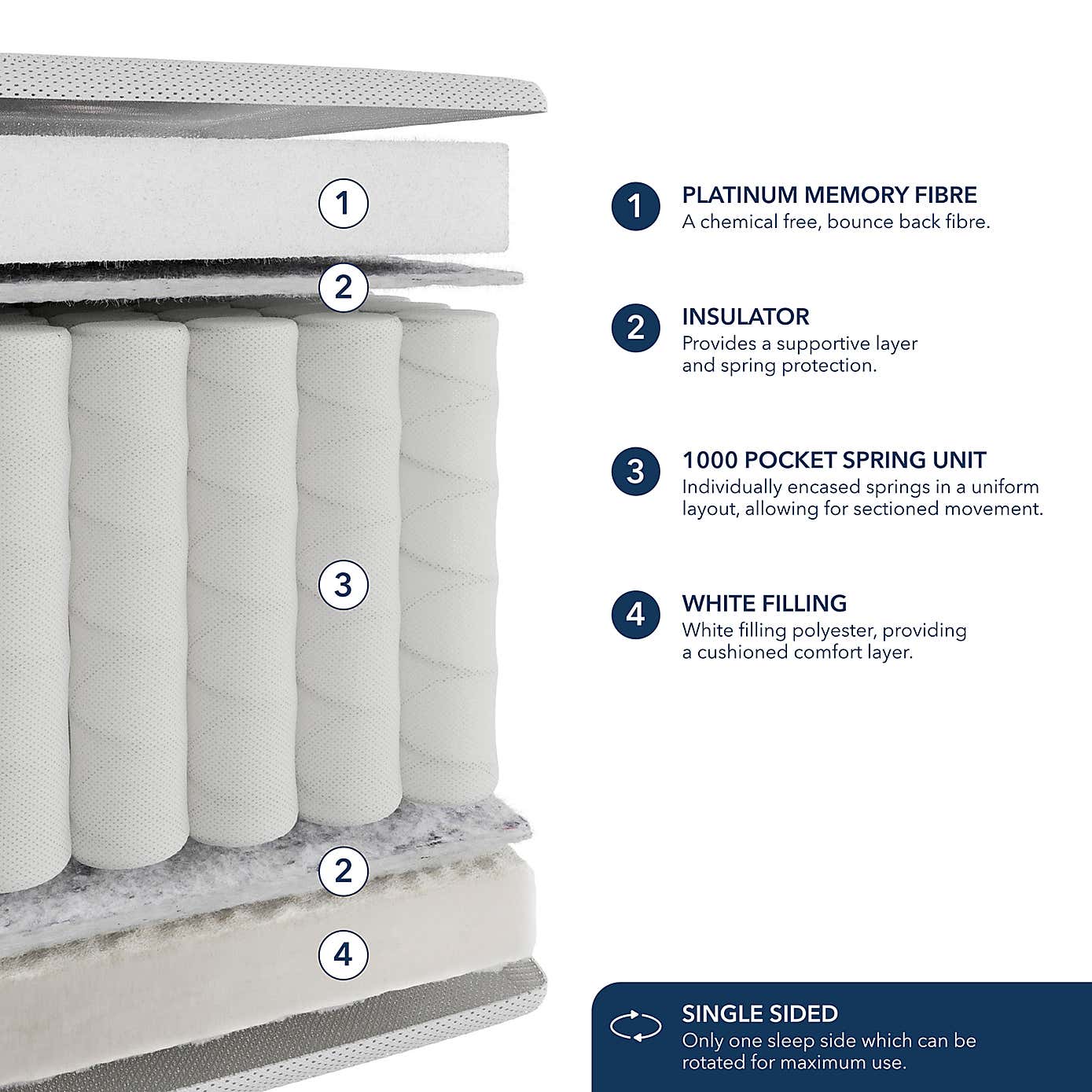 1

2

3

2

4

1 PLATINUM MEMORY FIBRE
A chemical free, bounce back fibre.

2 INSULATOR
Provides a supportive layer and spring protection.

3 1000 POCKET SPRING UNIT
Individually encased springs in a uniform layout, allowing for sectioned movement.

4 WHITE FILLING
White filling polyester, providing a cushioned comfort layer.

SINGLE SIDED
Only one sleep side which can be rotated for maximum use.