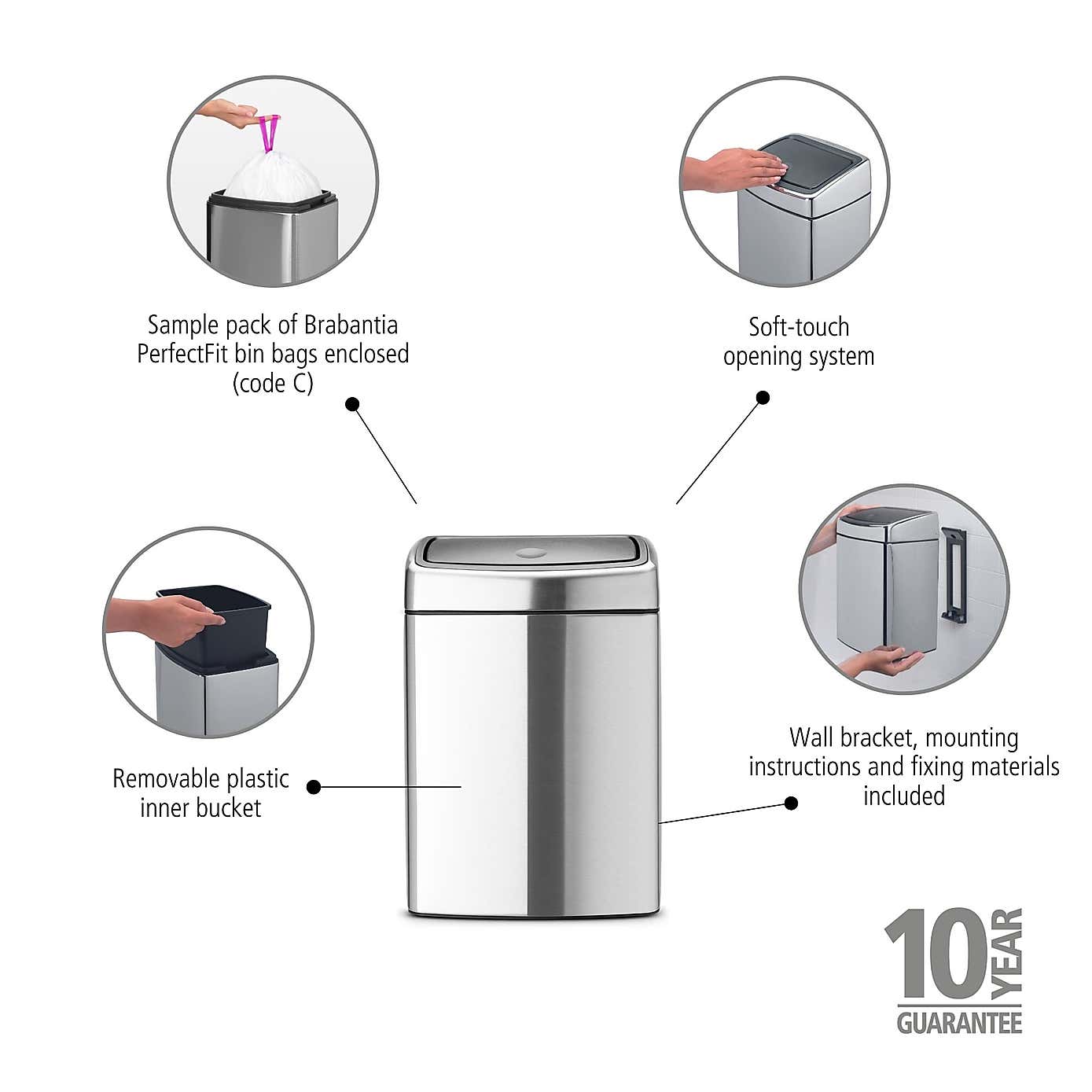 Sample pack of Brabantia PerfectFit bin bags enclosed (code C)

Soft-touch opening system

Removable plastic inner bucket

Wall bracket, mounting instructions and fixing materials included

10 YEAR GUARANTEE