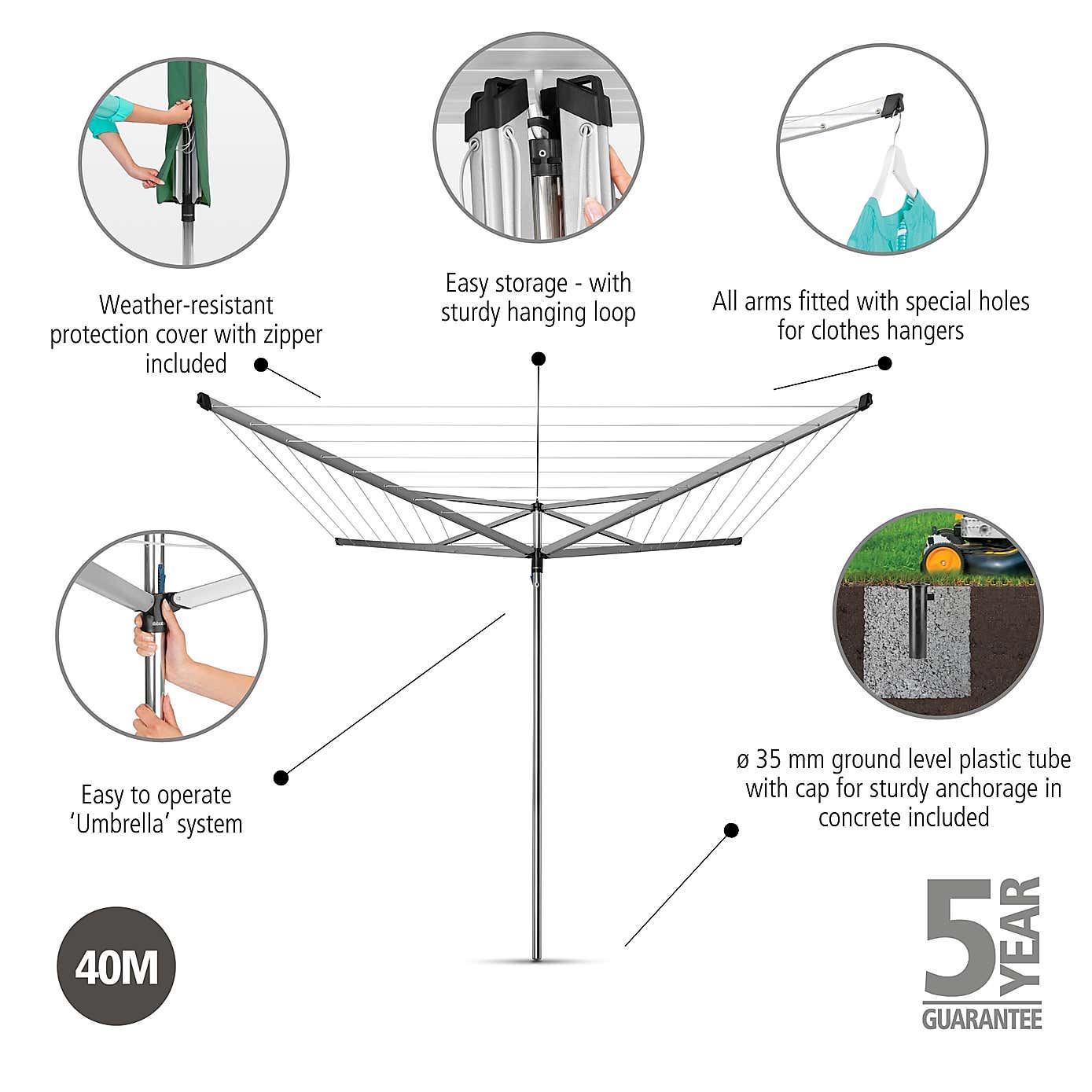 Weather-resistant protection cover with zipper included

Easy storage - with sturdy hanging loop

All arms fitted with special holes for clothes hangers

Easy to operate 'Umbrella' system

ø 35 mm ground level plastic tube with cap for sturdy anchorage in concrete included

40M

5 YEAR
GUARANTEE