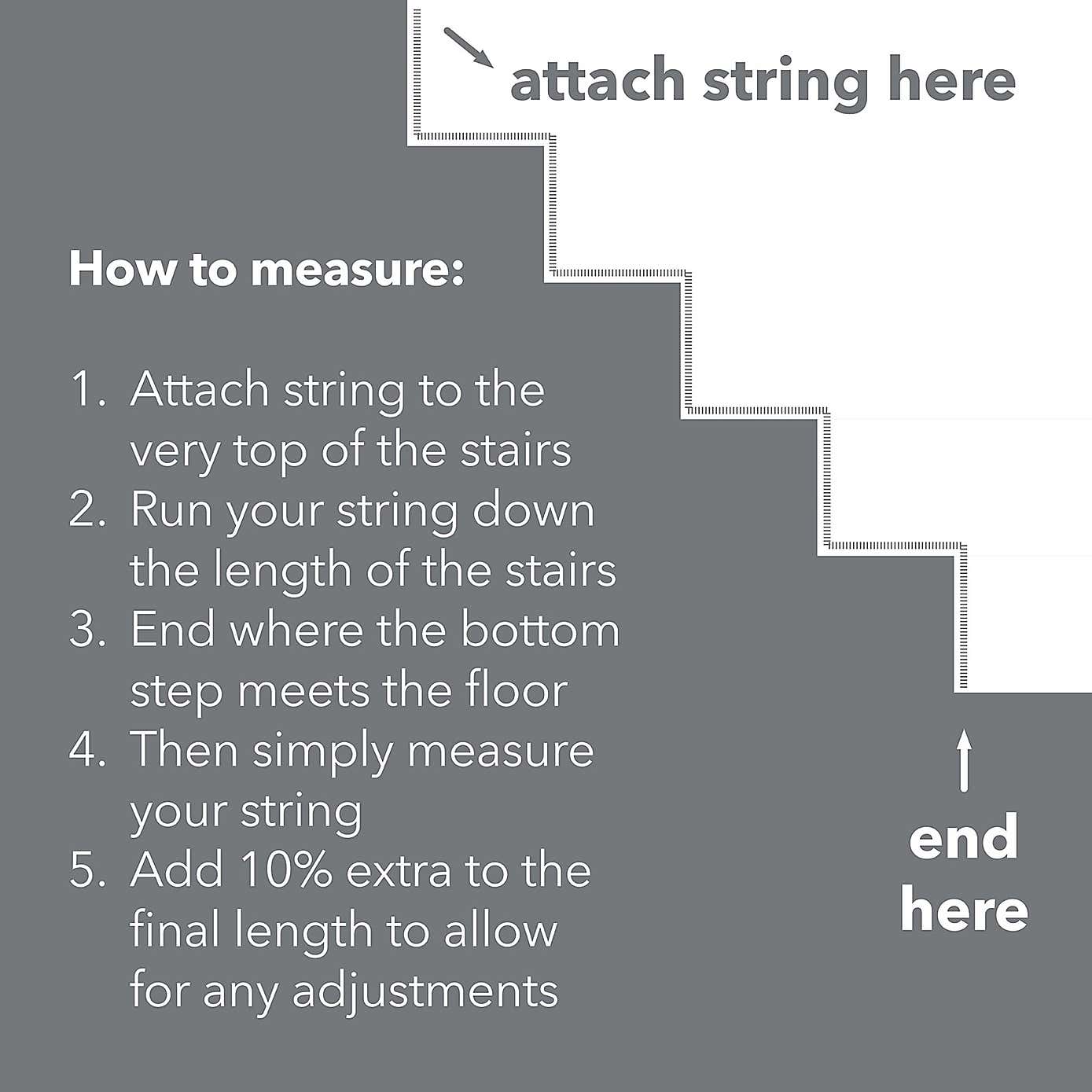 attach string here

How to measure:

1. Attach string to the very top of the stairs
2. Run your string down the length of the stairs
3. End where the bottom step meets the floor
4. Then simply measure your string
5. Add 10% extra to the final length to allow for any adjustments

end here