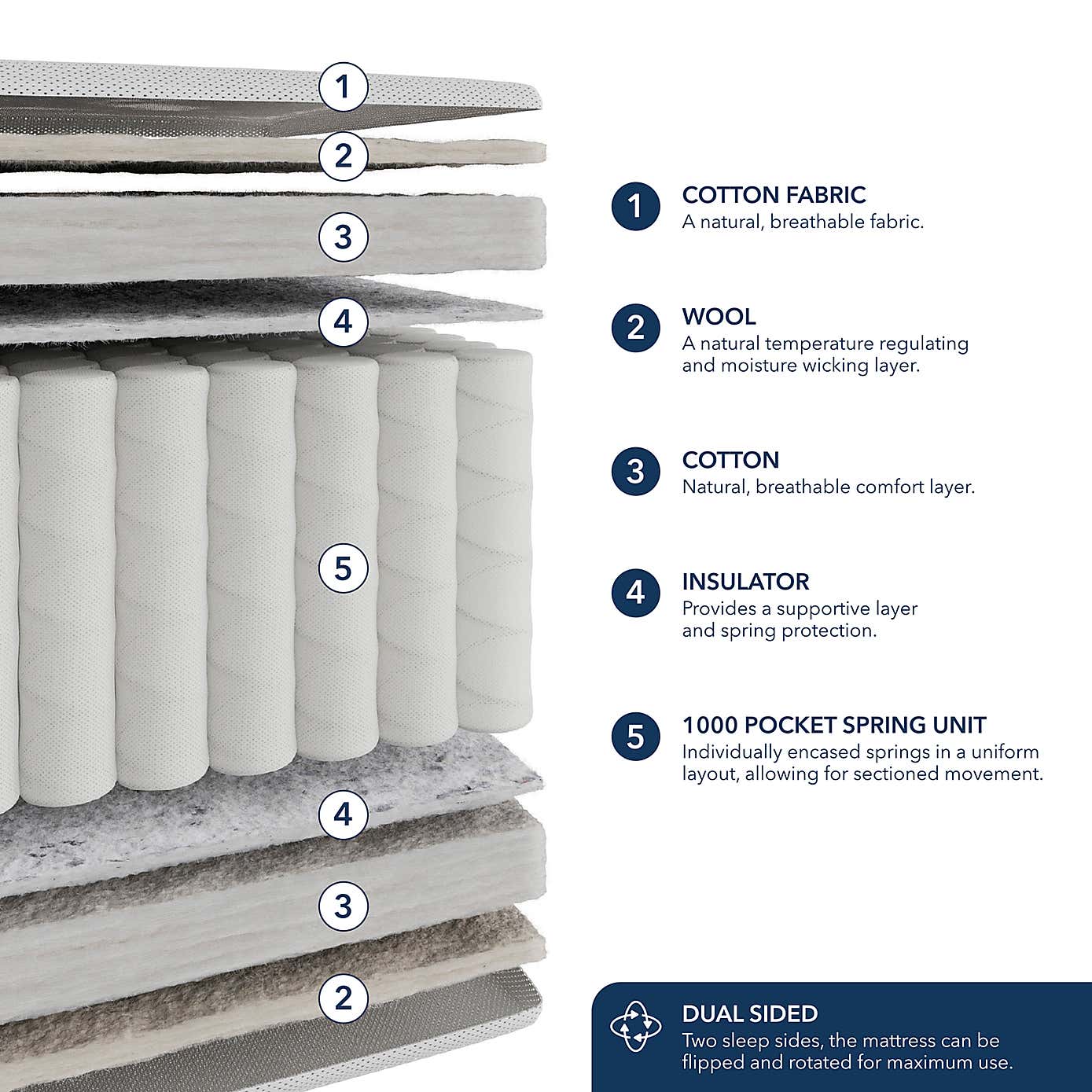 1
2
3
4
5
4
3
2

1 COTTON FABRIC
A natural, breathable fabric.

2 WOOL
A natural temperature regulating and moisture wicking layer.

3 COTTON
Natural, breathable comfort layer.

4 INSULATOR
Provides a supportive layer and spring protection.

5 1000 POCKET SPRING UNIT
Individually encased springs in a uniform layout, allowing for sectioned movement.

DUAL SIDED
Two sleep sides, the mattress can be flipped and rotated for maximum use.