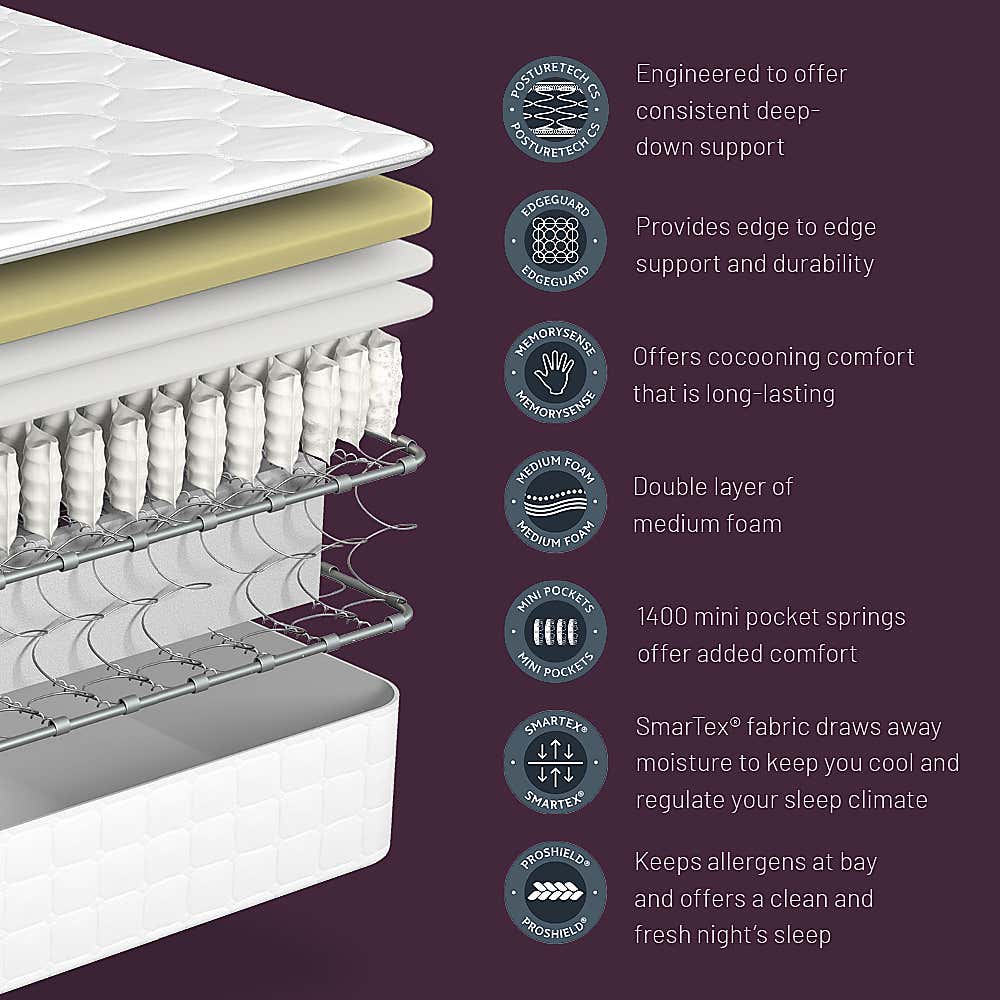 POSTURETECH CS
POSTURETECH CS
Engineered to offer consistent deep-down support

EDGEGUARD
EDGEGUARD
Provides edge to edge support and durability

MEMORYSENSE
MEMORYSENSE
Offers cocooning comfort that is long-lasting

MEDIUM FOAM
MEDIUM FOAM
Double layer of medium foam

MINI POCKETS
MINI POCKETS
1400 mini pocket springs offer added comfort

SMARTEX®
SMARTEX®
SmarTex® fabric draws away moisture to keep you cool and regulate your sleep climate

PROSHIELD®
PROSHIELD®
Keeps allergens at bay and offers a clean and fresh night's sleep