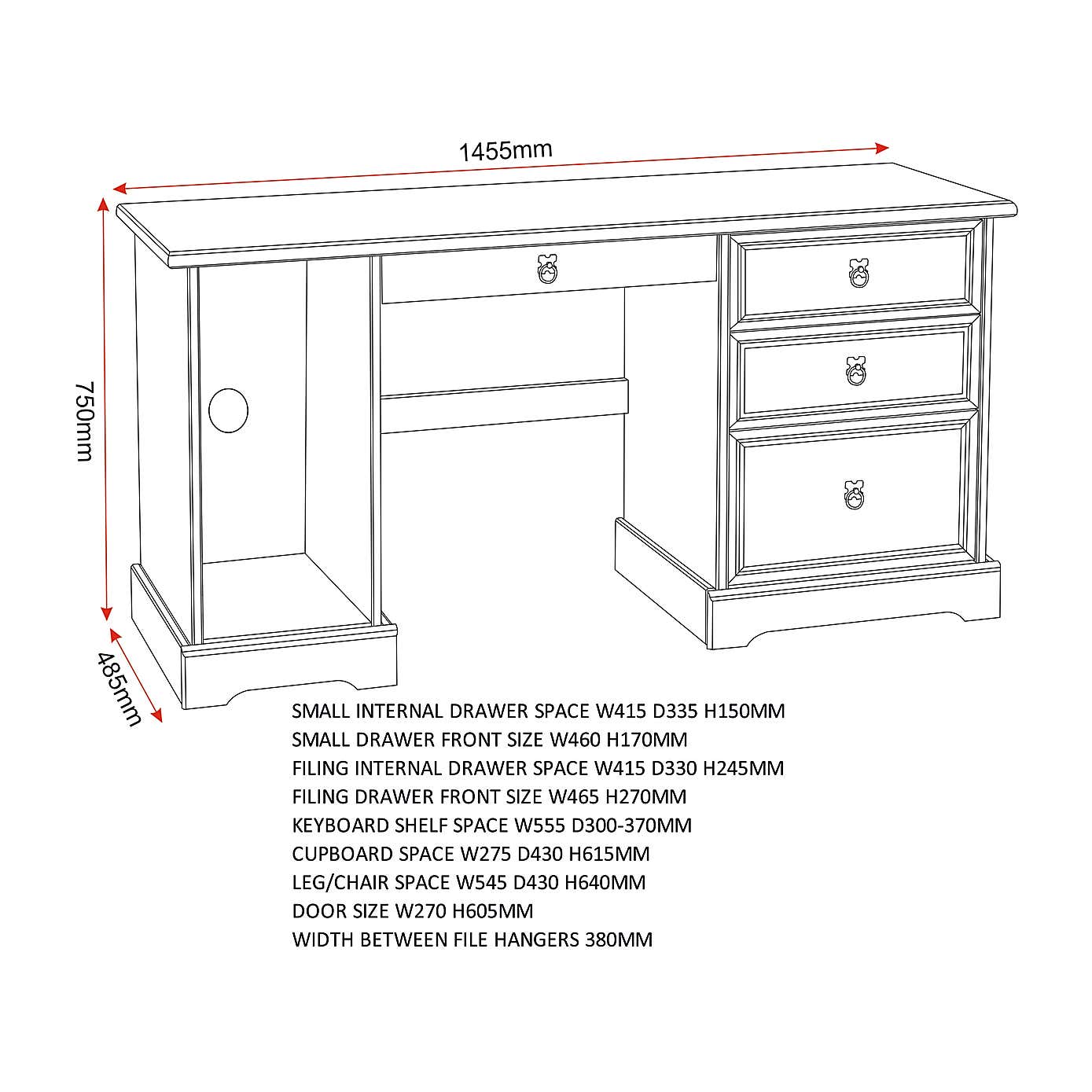 1455mm

750mm

485mm

SMALL INTERNAL DRAWER SPACE W415 D335 H150MM
SMALL DRAWER FRONT SIZE W460 H170MM
FILING INTERNAL DRAWER SPACE W415 D330 H245MM
FILING DRAWER FRONT SIZE W465 H270MM
KEYBOARD SHELF SPACE W555 D300-370MM
CUPBOARD SPACE W275 D430 H615MM
LEG/CHAIR SPACE W545 D430 H640MM
DOOR SIZE W270 H605MM
WIDTH BETWEEN FILE HANGERS 380MM