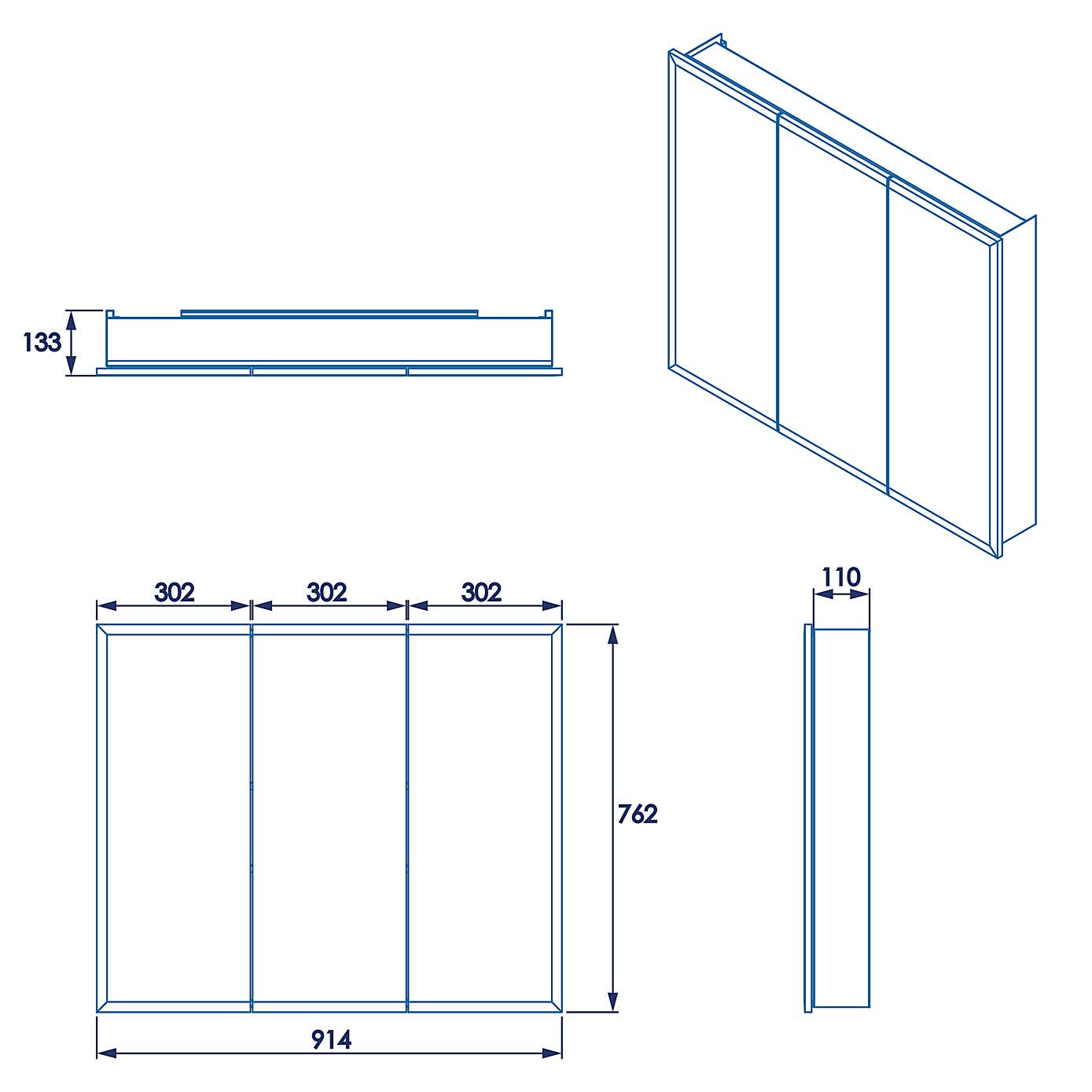 133

302 302 302

110

762

914