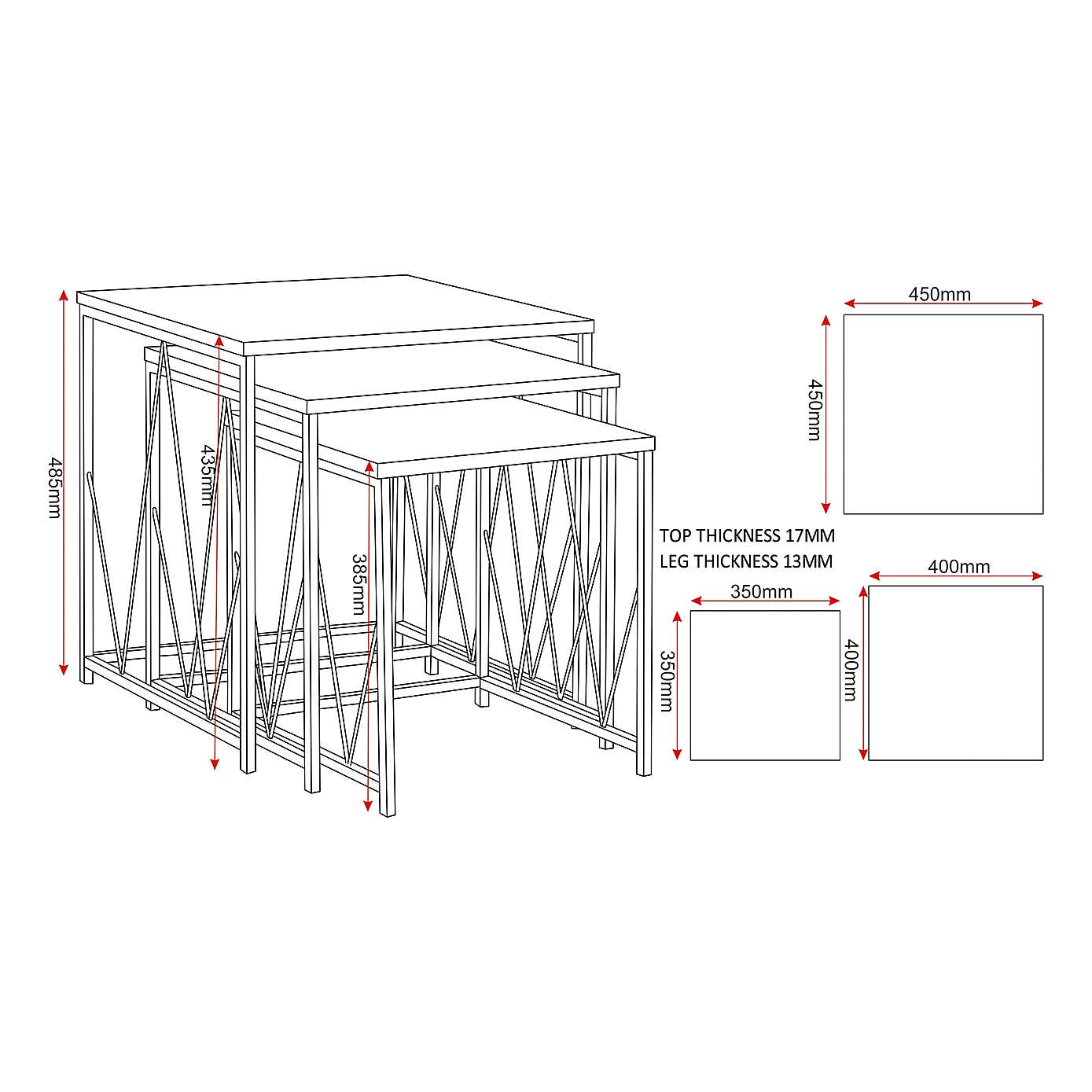 485mm

435mm

385mm

450mm

450mm

TOP THICKNESS 17MM
LEG THICKNESS 13MM

350mm

350mm

400mm

400mm