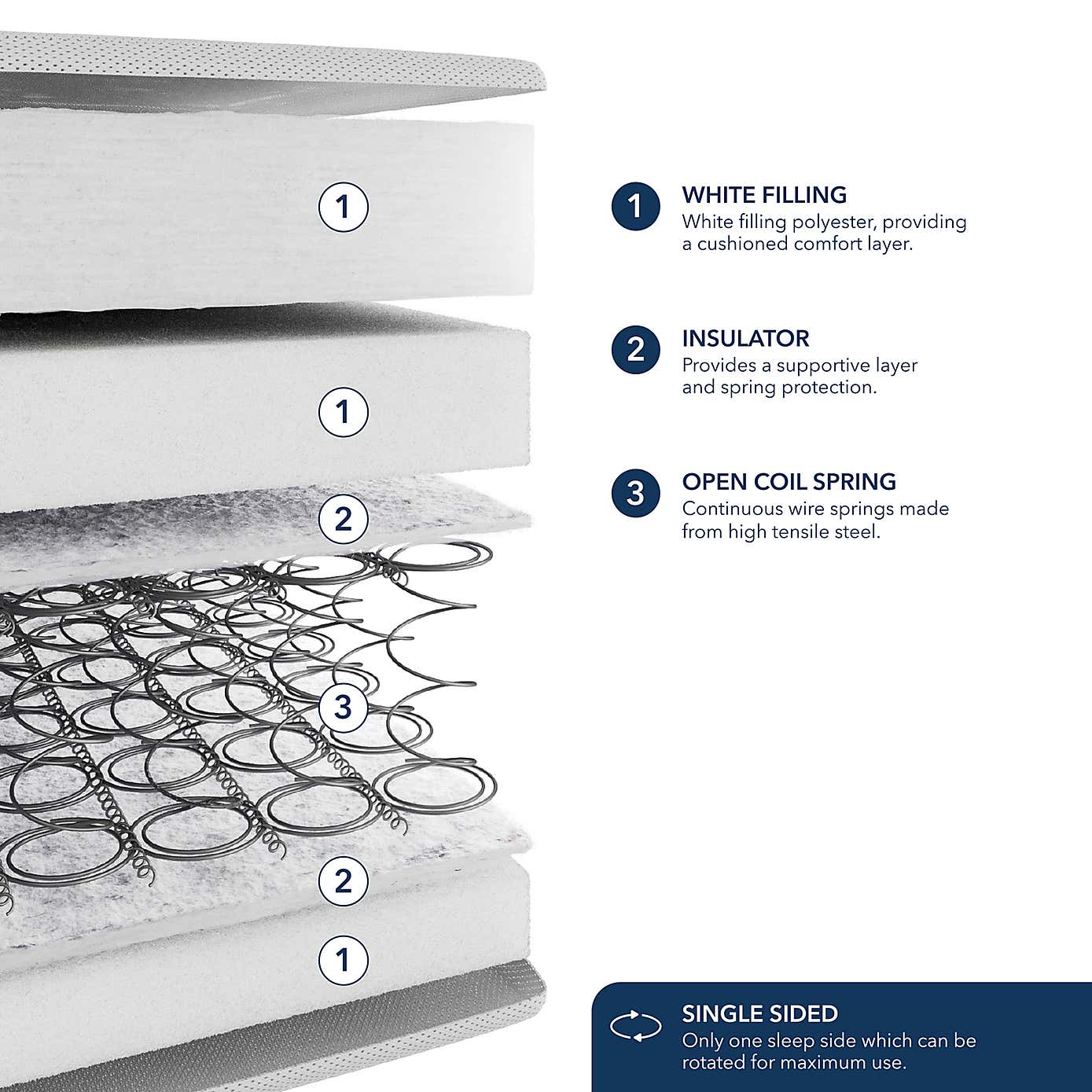 1

1

2

3

2

1

1 WHITE FILLING
White filling polyester, providing a cushioned comfort layer.

2 INSULATOR
Provides a supportive layer and spring protection.

3 OPEN COIL SPRING
Continuous wire springs made from high tensile steel.

SINGLE SIDED
Only one sleep side which can be rotated for maximum use.