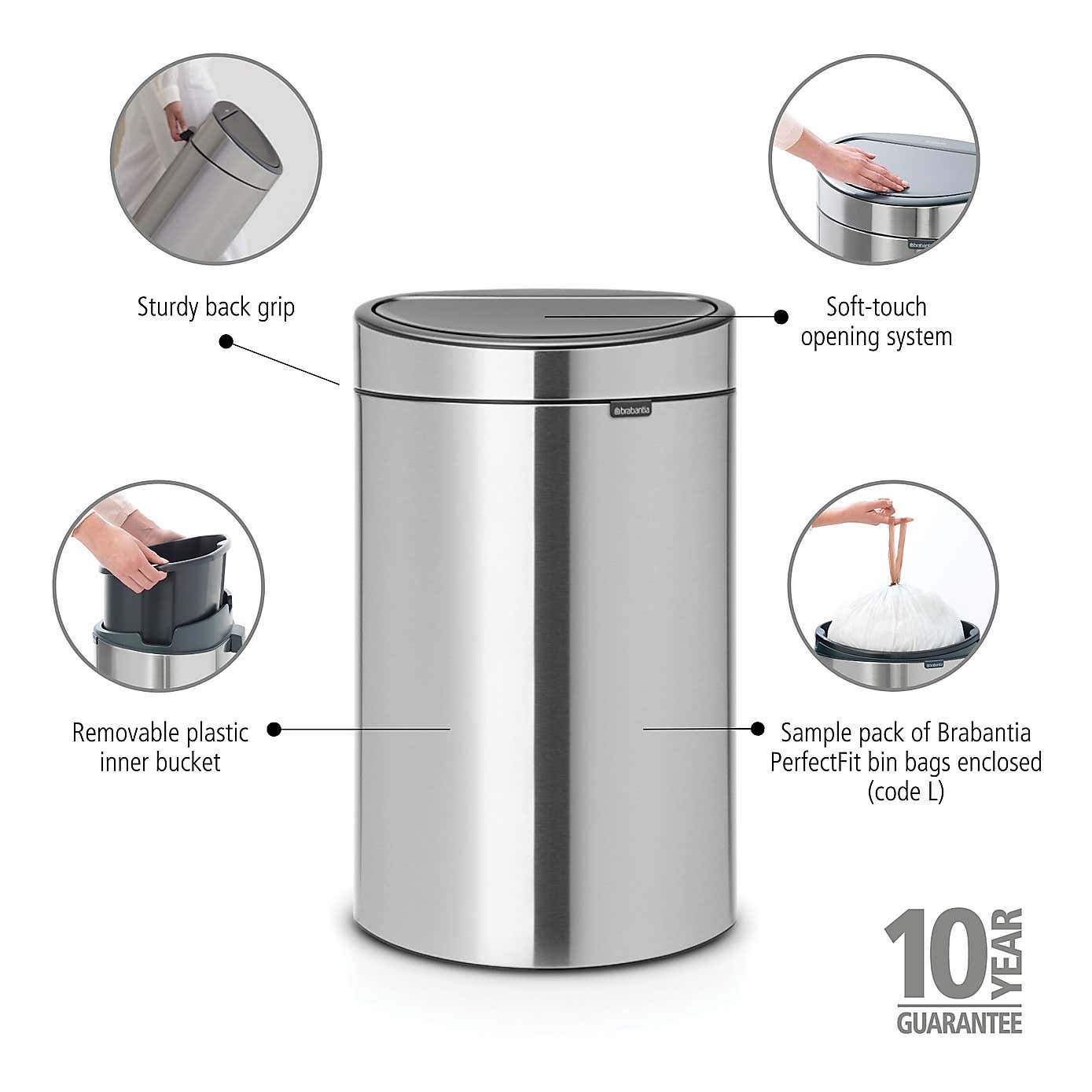 Sturdy back grip

Soft-touch opening system

brabantia

Removable plastic inner bucket

Sample pack of Brabantia PerfectFit bin bags enclosed (code L)

10 YEAR GUARANTEE