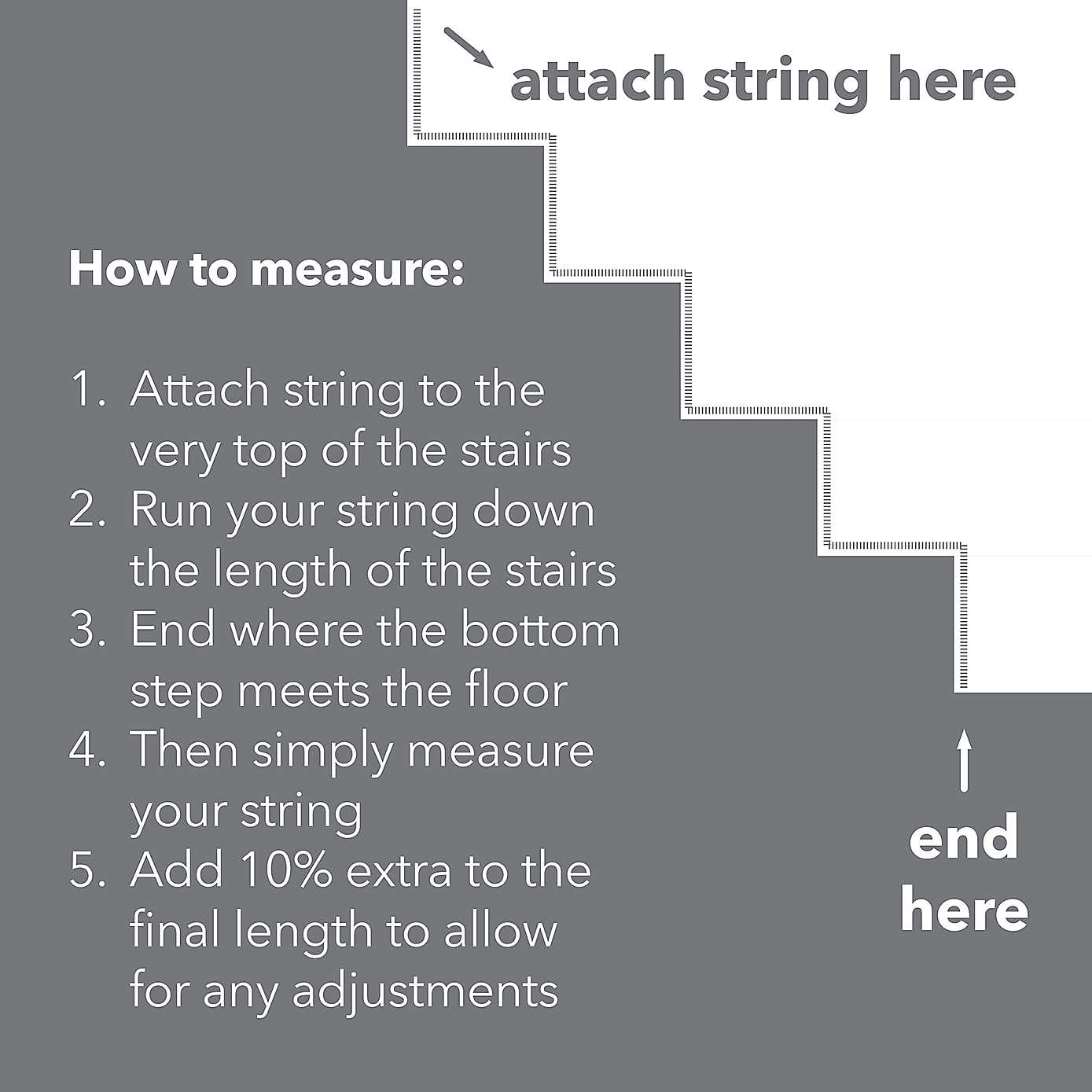 attach string here

How to measure:

1. Attach string to the very top of the stairs
2. Run your string down the length of the stairs
3. End where the bottom step meets the floor
4. Then simply measure your string
5. Add 10% extra to the final length to allow for any adjustments

end here