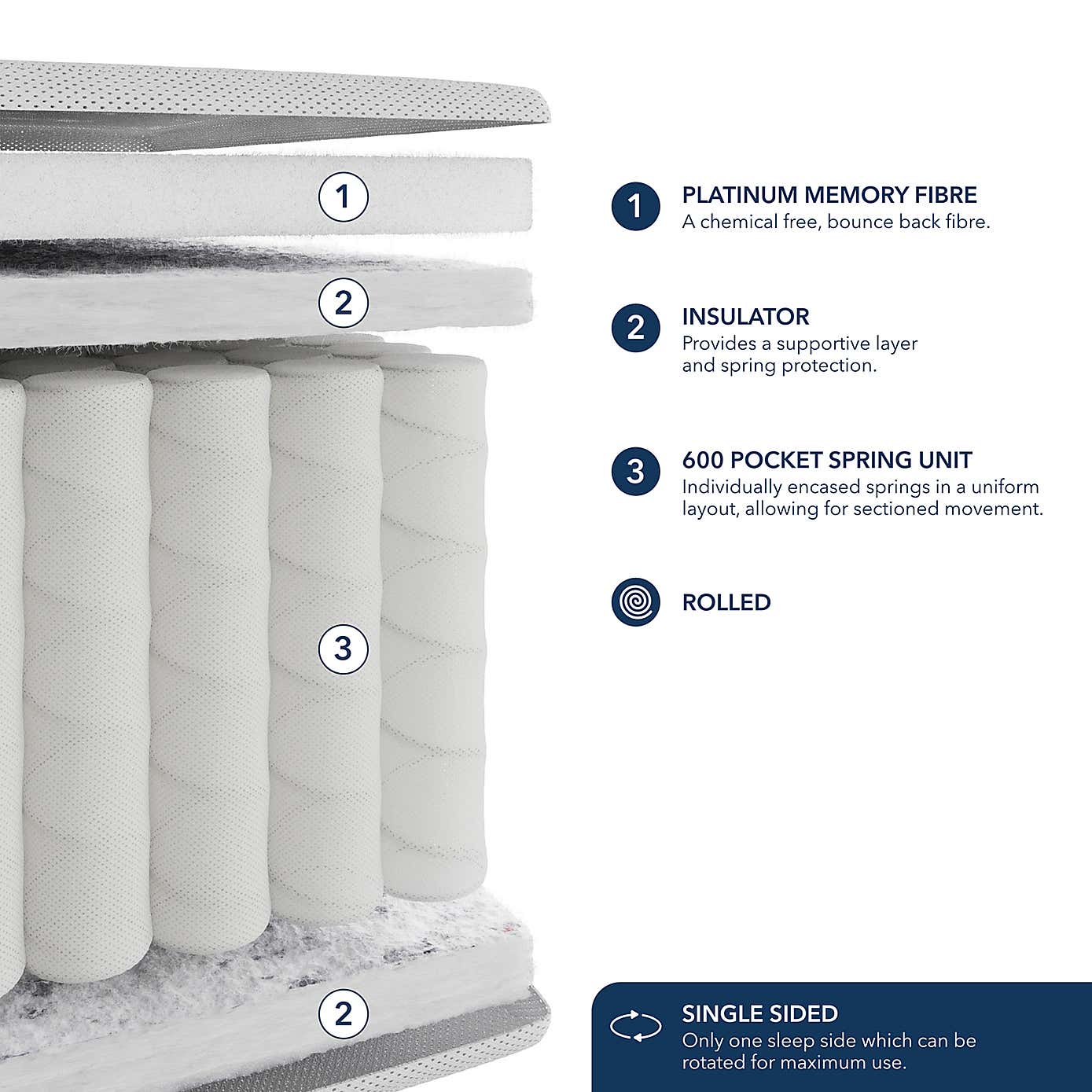 1

2

3

2

1 PLATINUM MEMORY FIBRE
A chemical free, bounce back fibre.

2 INSULATOR
Provides a supportive layer and spring protection.

3 600 POCKET SPRING UNIT
Individually encased springs in a uniform layout, allowing for sectioned movement.

ROLLED

SINGLE SIDED
Only one sleep side which can be rotated for maximum use.