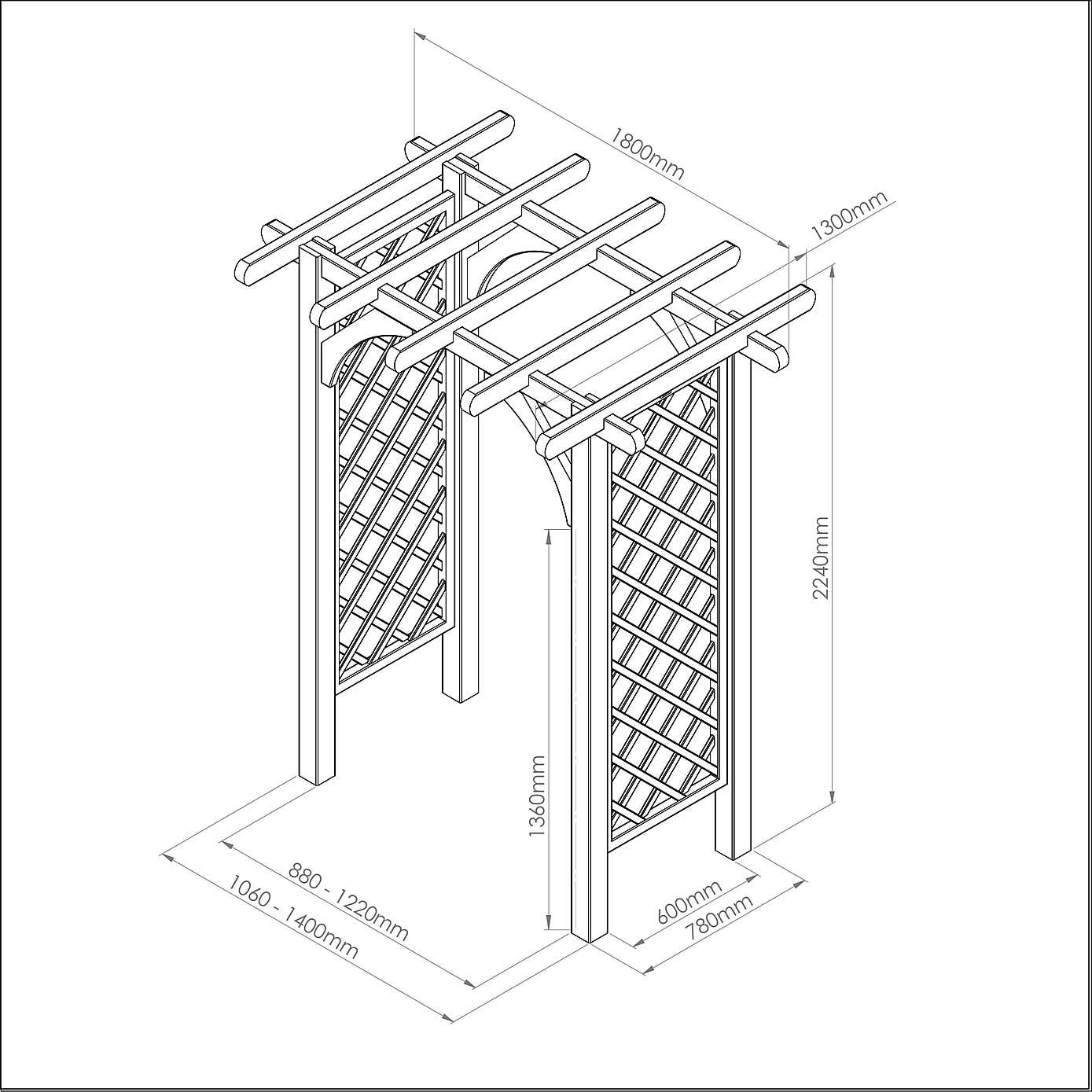 1800mm
1300mm
2240mm
1360mm
880 - 1220mm
1060 - 1400mm
600mm
780mm