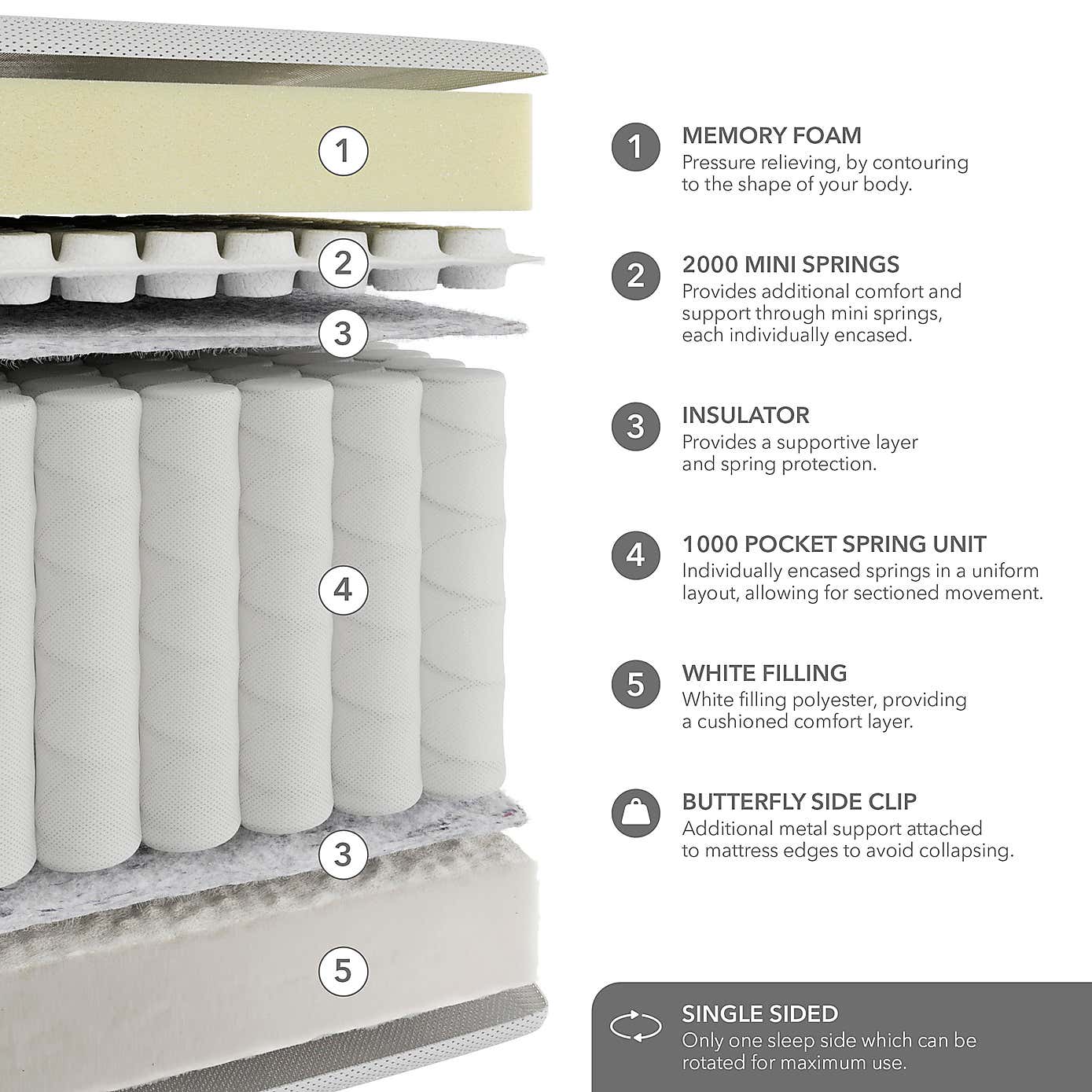 1
2
3
4
3
5

1 MEMORY FOAM
Pressure relieving, by contouring to the shape of your body.

2 2000 MINI SPRINGS
Provides additional comfort and support through mini springs, each individually encased.

3 INSULATOR
Provides a supportive layer and spring protection.

4 1000 POCKET SPRING UNIT
Individually encased springs in a uniform layout, allowing for sectioned movement.

5 WHITE FILLING
White filling polyester, providing a cushioned comfort layer.

BUTTERFLY SIDE CLIP
Additional metal support attached to mattress edges to avoid collapsing.

SINGLE SIDED
Only one sleep side which can be rotated for maximum use.