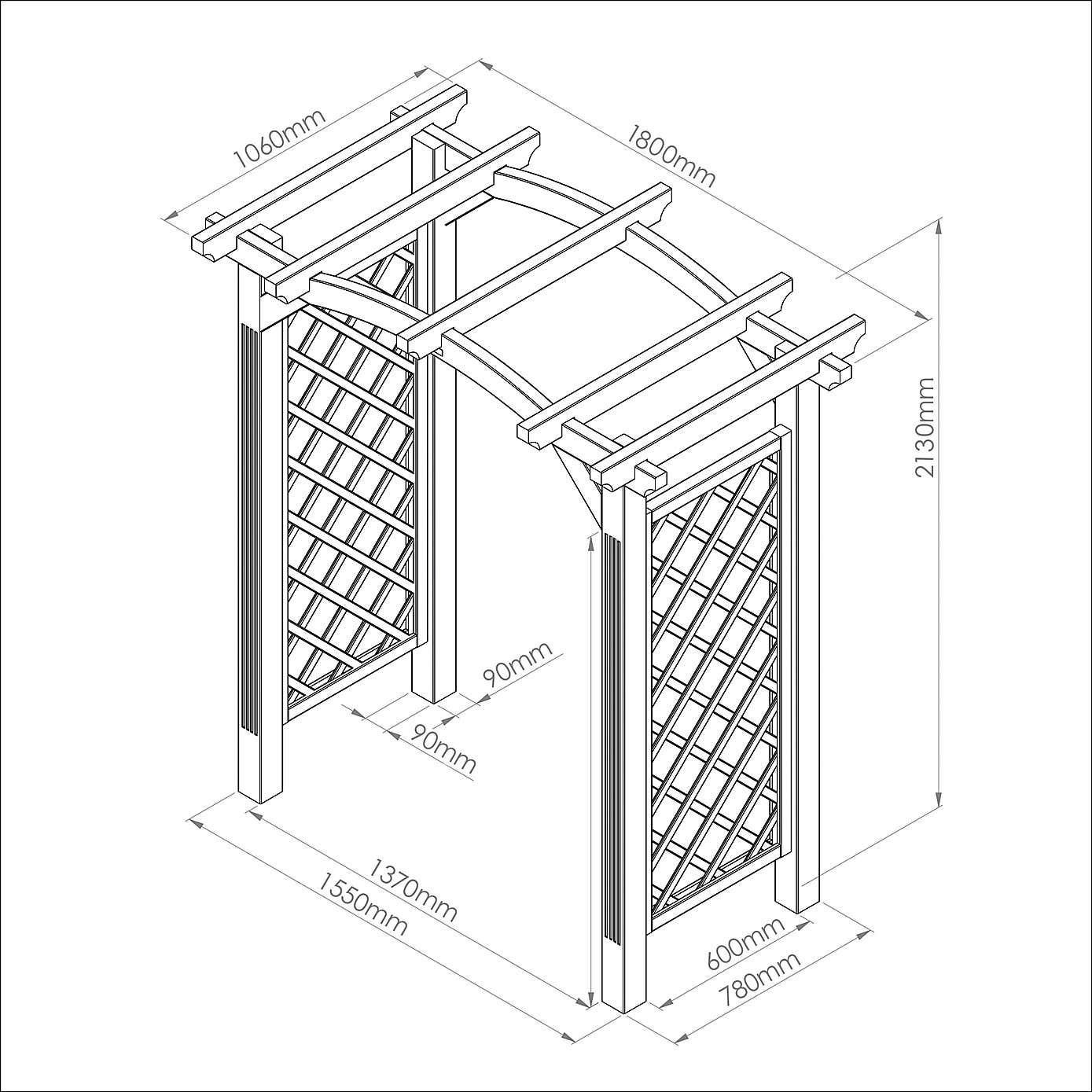 1060mm
1800mm
2130mm
90mm
90mm
1370mm
1550mm
600mm
780mm