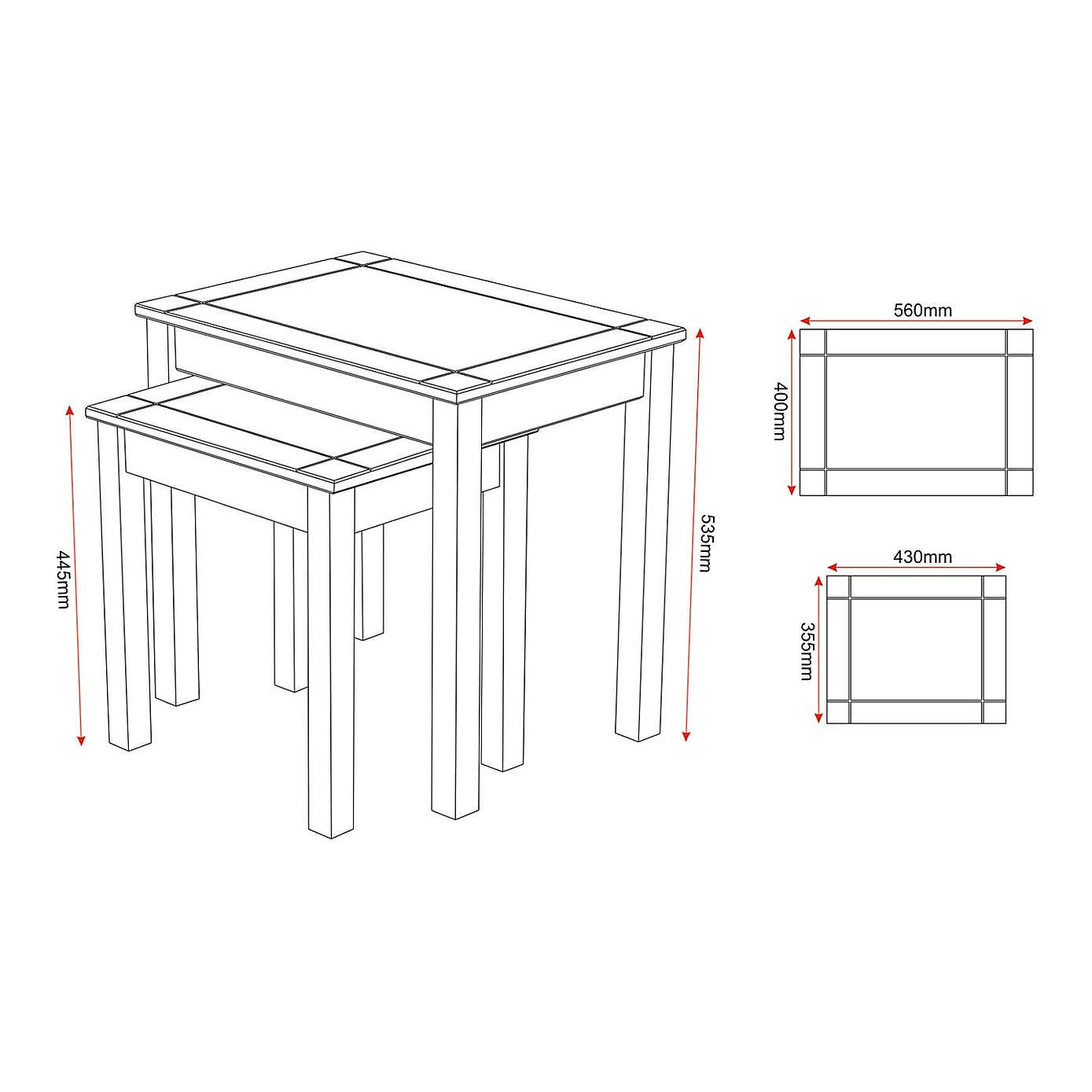 445mm

535mm

560mm

400mm

430mm

355mm