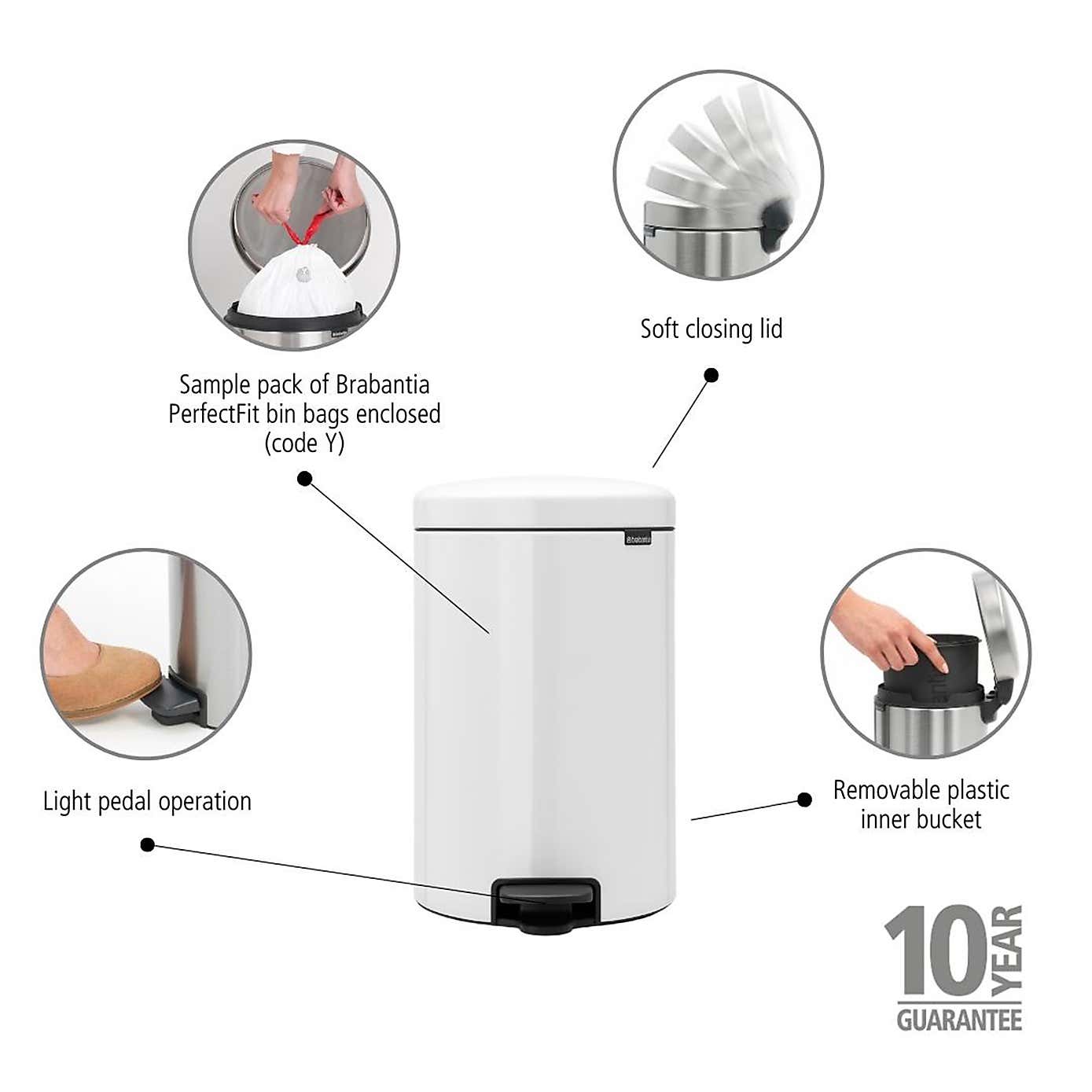 Soft closing lid

Sample pack of Brabantia PerfectFit bin bags enclosed (code Y)

brabantia

Light pedal operation

Removable plastic inner bucket

10 YEAR GUARANTEE