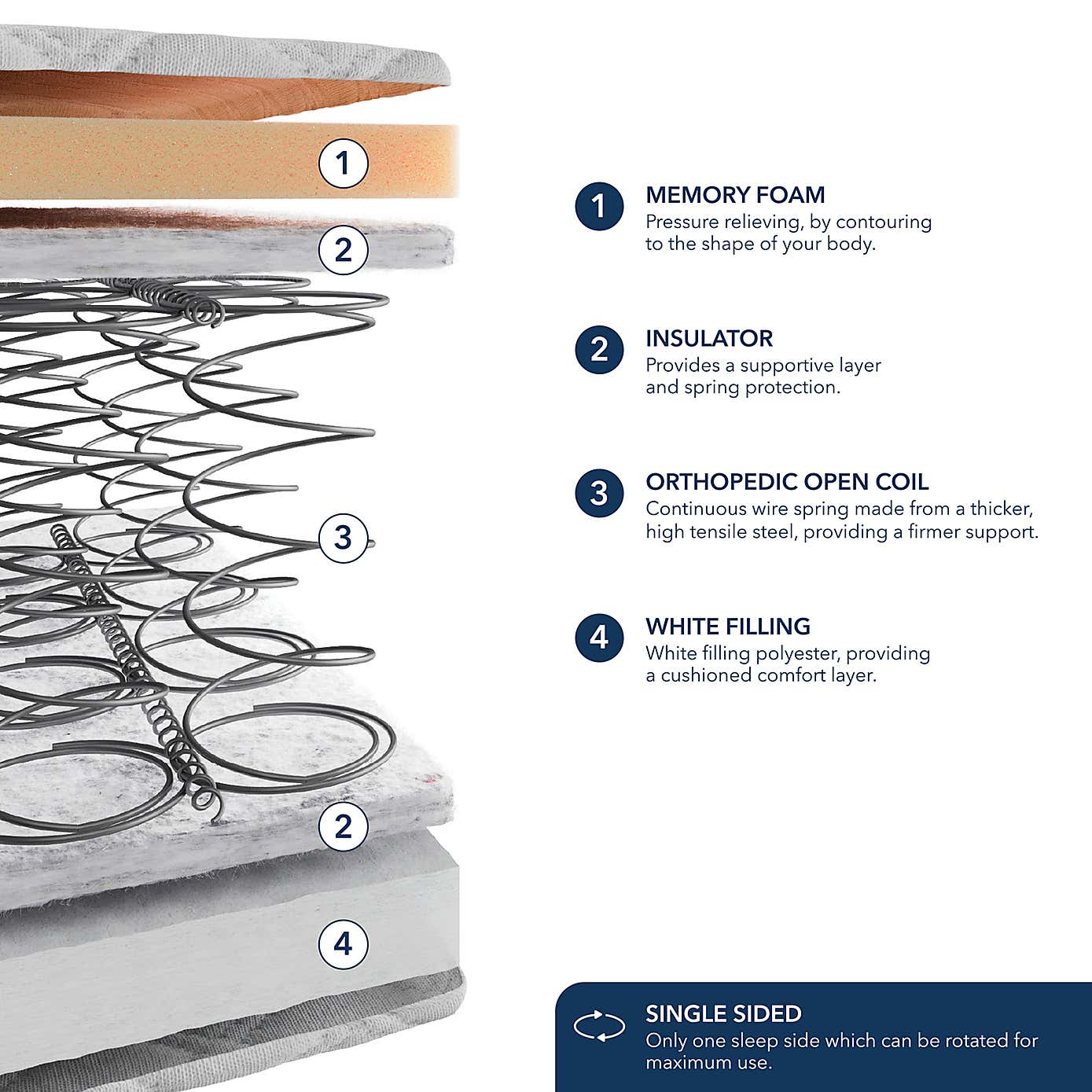 1

2

3

2

4

1 MEMORY FOAM
Pressure relieving, by contouring to the shape of your body.

2 INSULATOR
Provides a supportive layer and spring protection.

3 ORTHOPEDIC OPEN COIL
Continuous wire spring made from a thicker, high tensile steel, providing a firmer support.

4 WHITE FILLING
White filling polyester, providing a cushioned comfort layer.

SINGLE SIDED
Only one sleep side which can be rotated for maximum use.