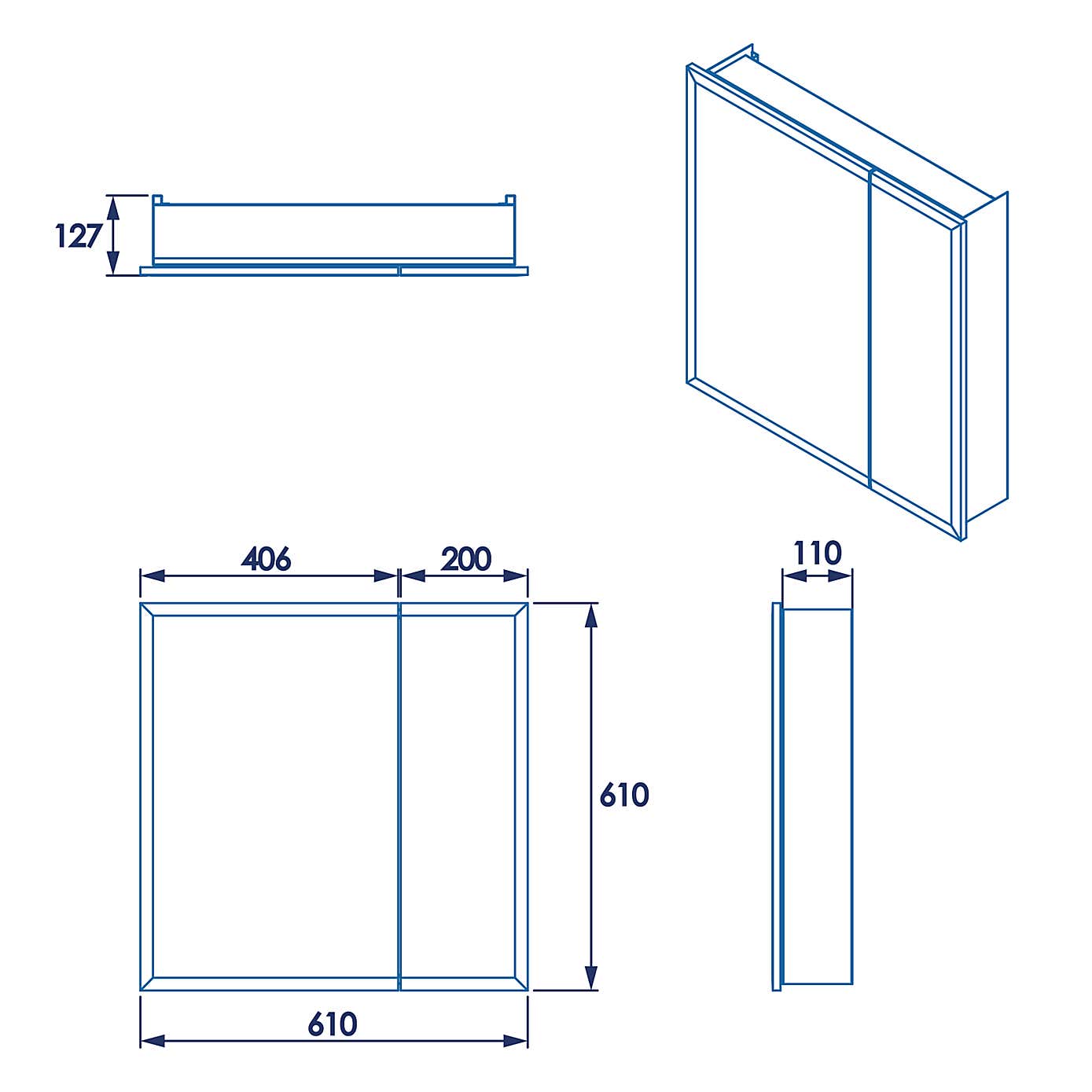 127

406

200

110

610

610